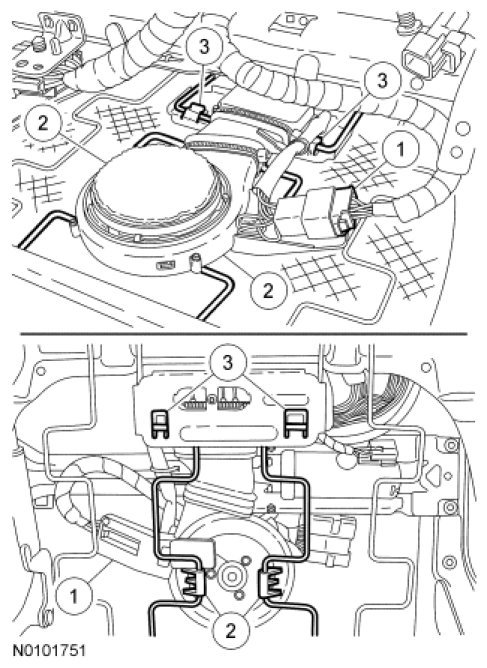 3
3
2
1
2
3
1
2
N0101751