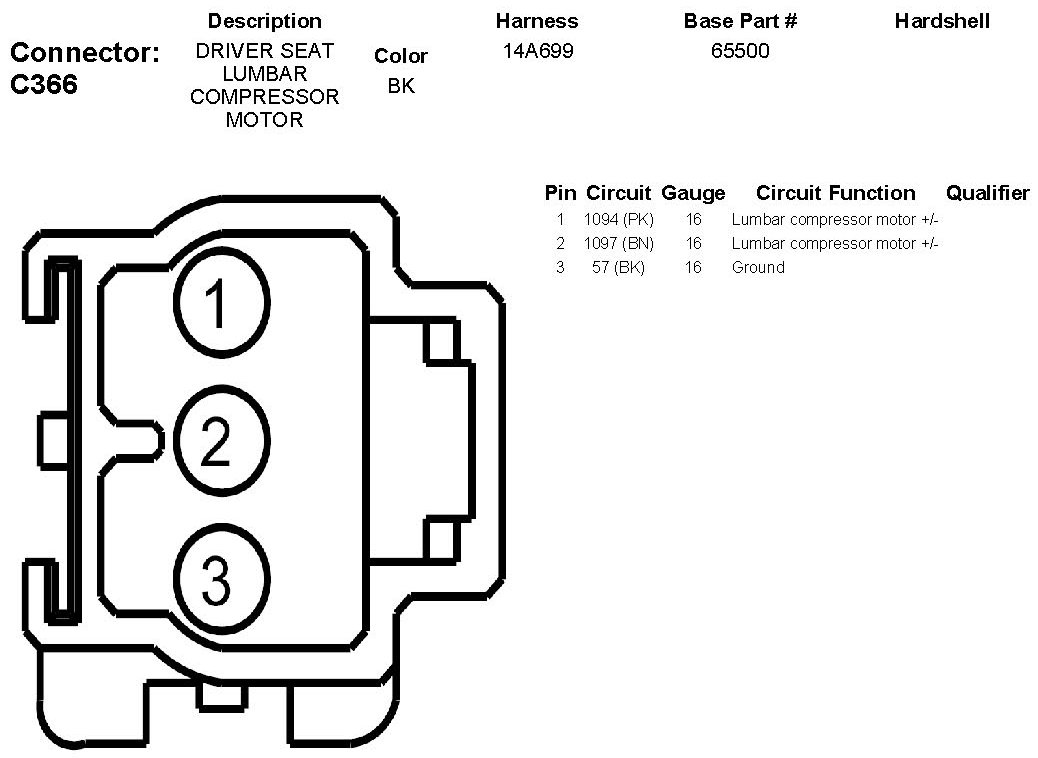 Connector: C366

| Description | Color | Harness | Base Part # | Hardshell |
|---|---|---|---|---|
| DRIVER SEAT LUMBAR COMPRESSOR MOTOR | BK | 14A699 | 65500 | |

| Pin | Circuit | Gauge | Circuit Function | Qualifier |
|---|---|---|---|---|
| 1 | 1094 (PK) | 16 | Lumbar compressor motor +/- | |
| 2 | 1097 (BN) | 16 | Lumbar compressor motor +/- | |
| 3 | 57 (BK) | 16 | Ground | |

1

2

3