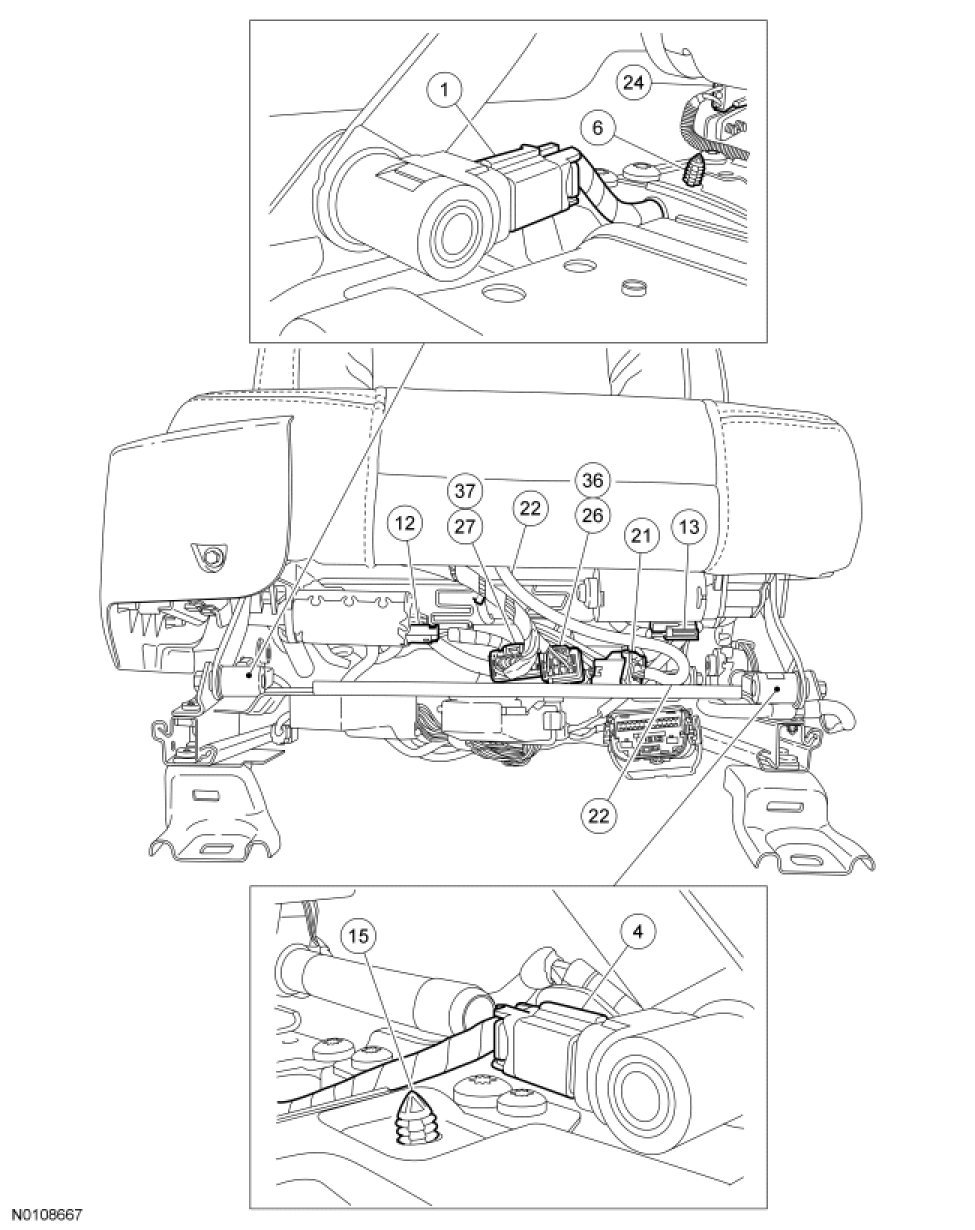 1
24
6
37
36
12
27
22
26
21
13
22
15
4
N0108667