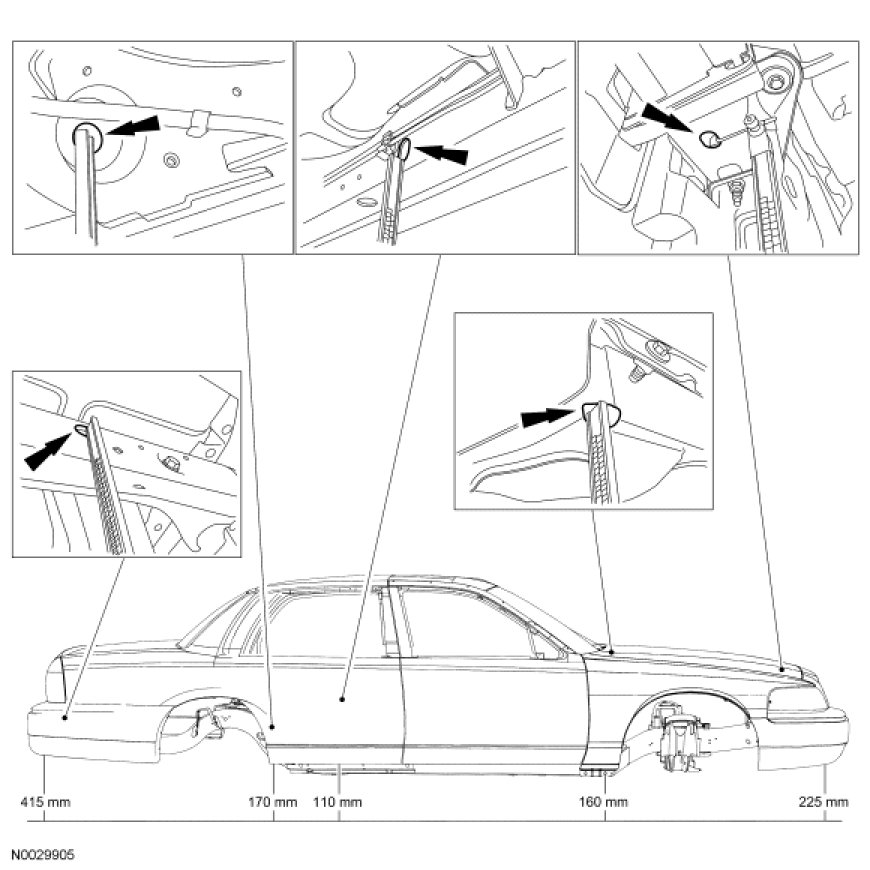 415 mm
170 mm
110 mm
160 mm
225 mm

N0029905