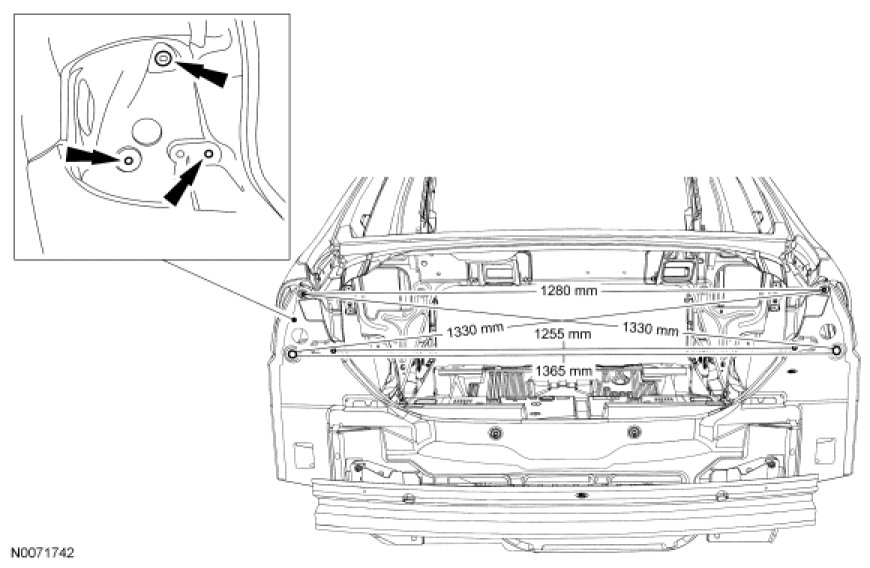 1280 mm
1330 mm
1330 mm
1255 mm
1365 mm
N0071742