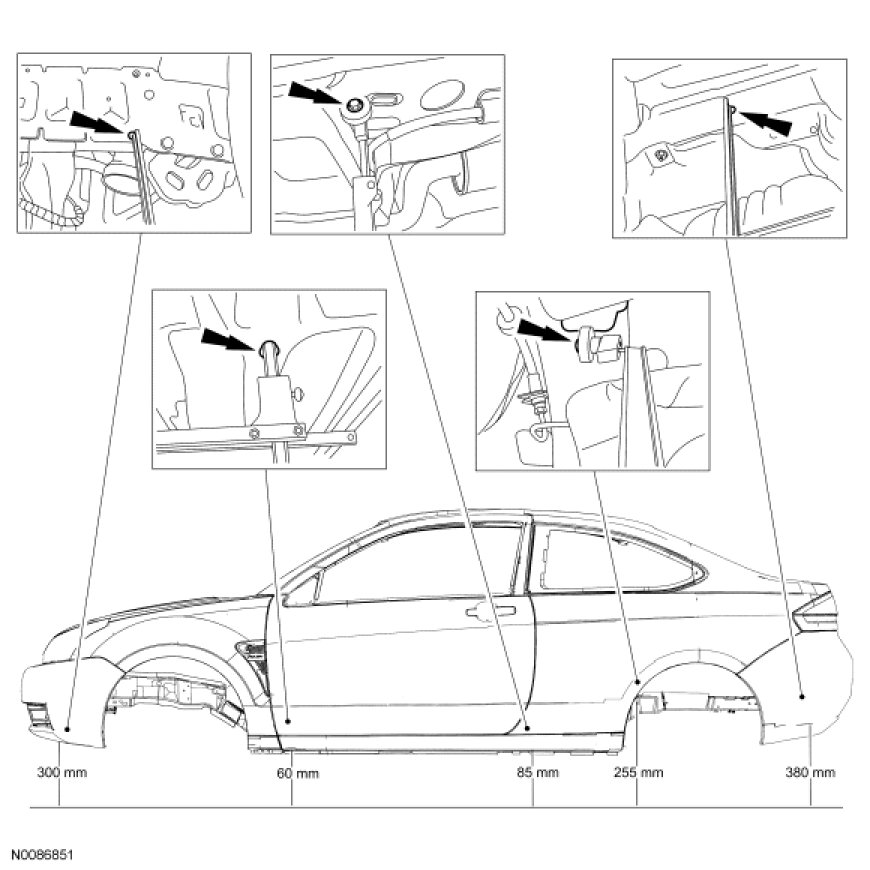 300 mm
60 mm
85 mm
255 mm
380 mm

N0086851