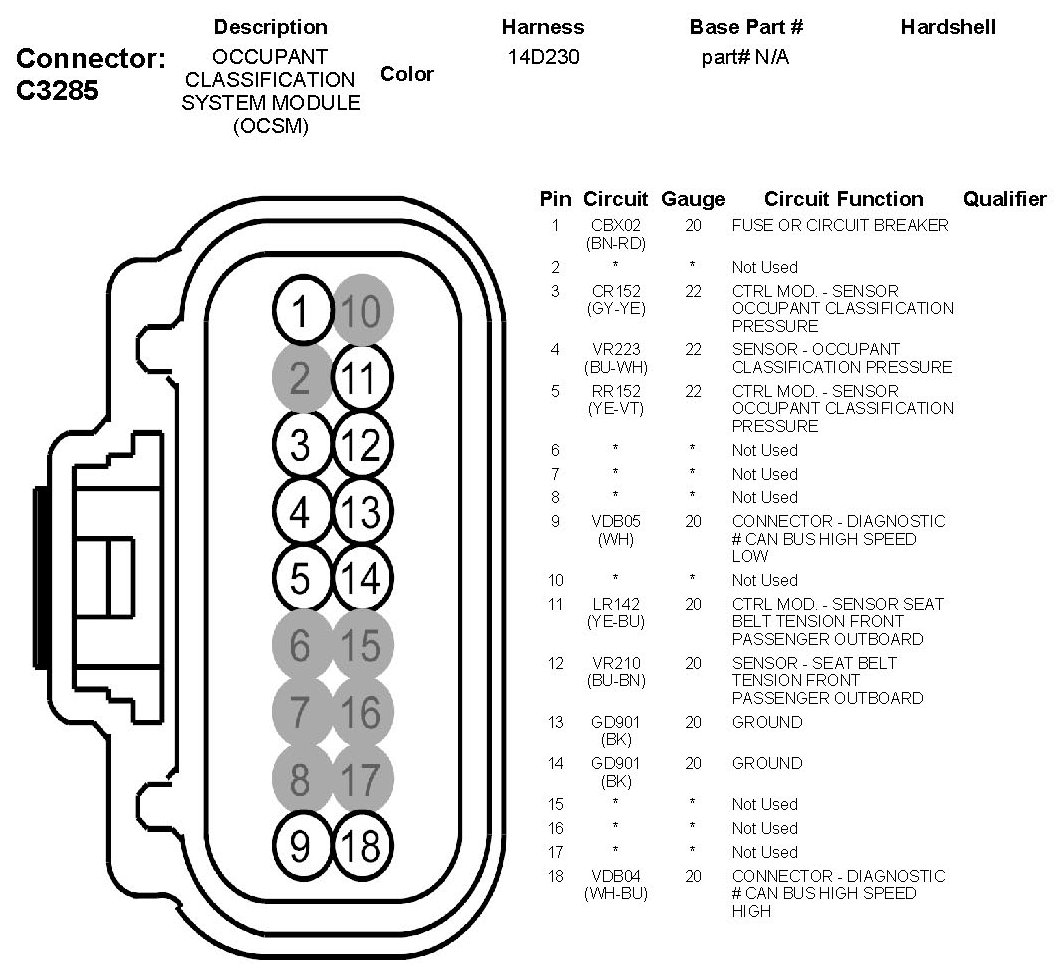 Connector: C3285

| Description | Color | Harness | Base Part # | Hardshell |
|---|---|---|---|---|
| OCCUPANT CLASSIFICATION SYSTEM MODULE (OCSM) | | 14D230 | part# N/A | |

1 10
2 11
3 12
4 13
5 14
6 15
7 16
8 17
9 18

| Pin | Circuit | Gauge | Circuit Function | Qualifier |
|---|---|---|---|---|
| 1 | CBX02 (BN-RD) | 20 | FUSE OR CIRCUIT BREAKER | |
| 2 | * | * | Not Used | |
| 3 | CR152 (GY-YE) | 22 | CTRL MOD. - SENSOR OCCUPANT CLASSIFICATION PRESSURE | |
| 4 | VR223 (BU-WH) | 22 | SENSOR - OCCUPANT CLASSIFICATION PRESSURE | |
| 5 | RR152 (YE-VT) | 22 | CTRL MOD. - SENSOR OCCUPANT CLASSIFICATION PRESSURE | |
| 6 | * | * | Not Used | |
| 7 | * | * | Not Used | |
| 8 | * | * | Not Used | |
| 9 | VDB05 (WH) | 20 | CONNECTOR - DIAGNOSTIC # CAN BUS HIGH SPEED LOW | |
| 10 | * | * | Not Used | |
| 11 | LR142 (YE-BU) | 20 | CTRL MOD. - SENSOR SEAT BELT TENSION FRONT PASSENGER OUTBOARD | |
| 12 | VR210 (BU-BN) | 20 | SENSOR - SEAT BELT TENSION FRONT PASSENGER OUTBOARD | |
| 13 | GD901 (BK) | 20 | GROUND | |
| 14 | GD901 (BK) | 20 | GROUND | |
| 15 | * | * | Not Used | |
| 16 | * | * | Not Used | |
| 17 | * | * | Not Used | |
| 18 | VDB04 (WH-BU) | 20 | CONNECTOR - DIAGNOSTIC # CAN BUS HIGH SPEED HIGH | |