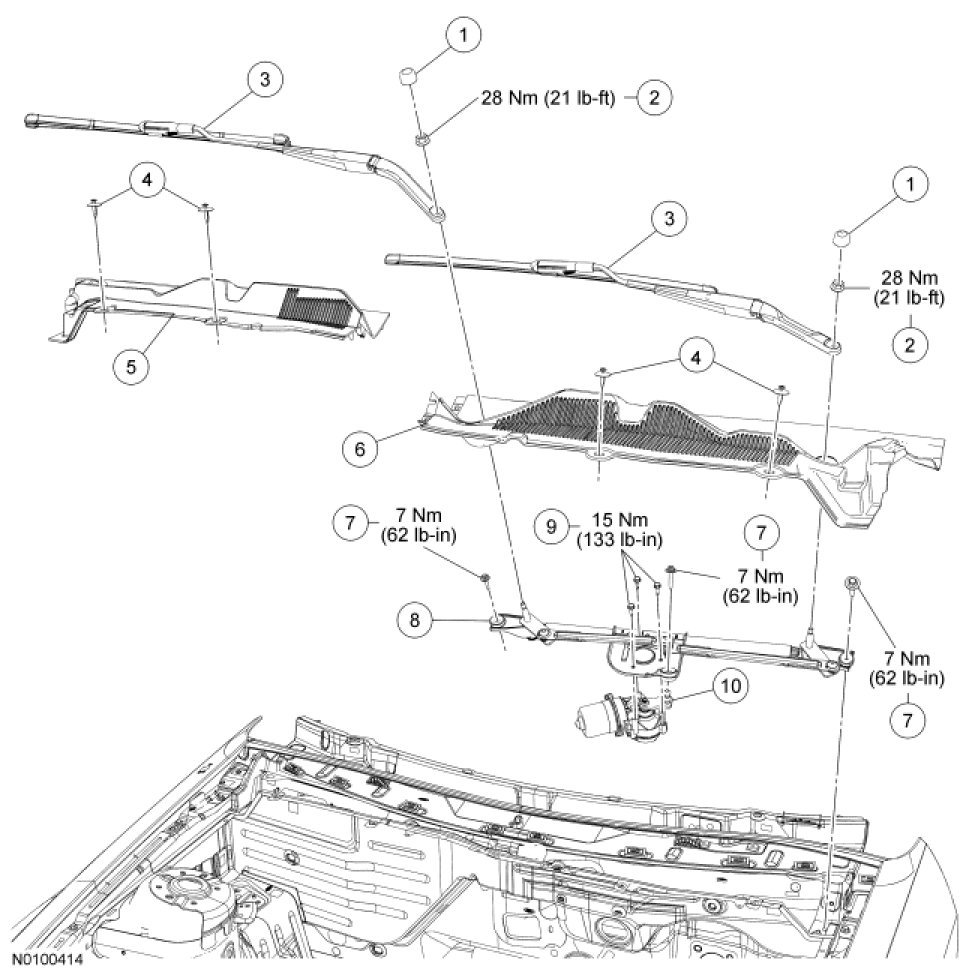 1

3

28 Nm (21 lb-ft)

2

4

1

3

28 Nm (21 lb-ft)

2

5

4

6

7

7 Nm (62 lb-in)

9

15 Nm (133 lb-in)

7

7 Nm (62 lb-in)

8

7 Nm (62 lb-in)

7

10

N0100414