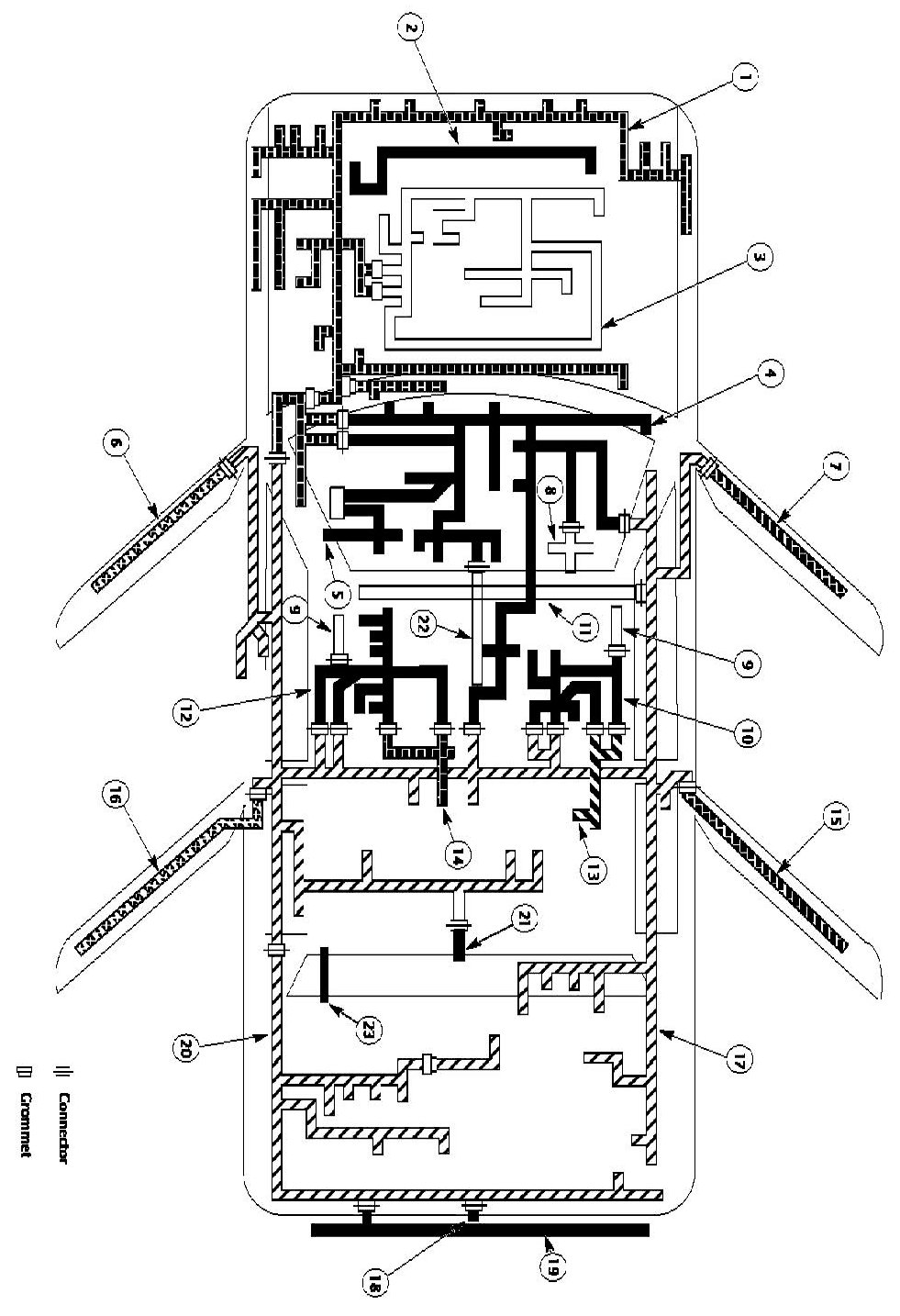 1
2
3
4
5
6
7
8
9
9
10
11
12
13
14
15
16
17
18
19
20
21
22
23

Connector
Grommet