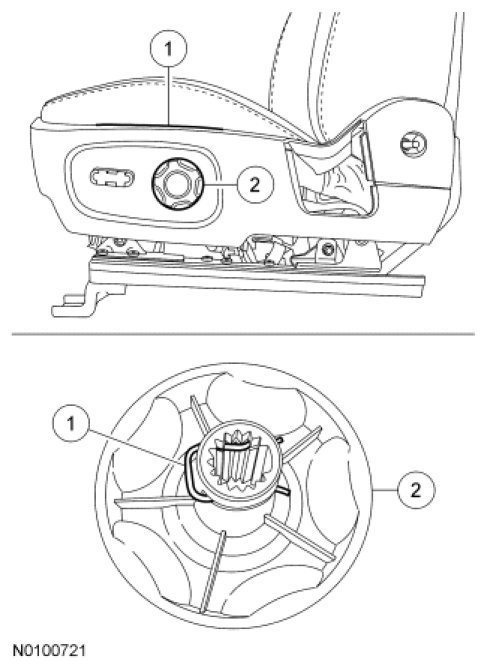 1
2
1
2
N0100721