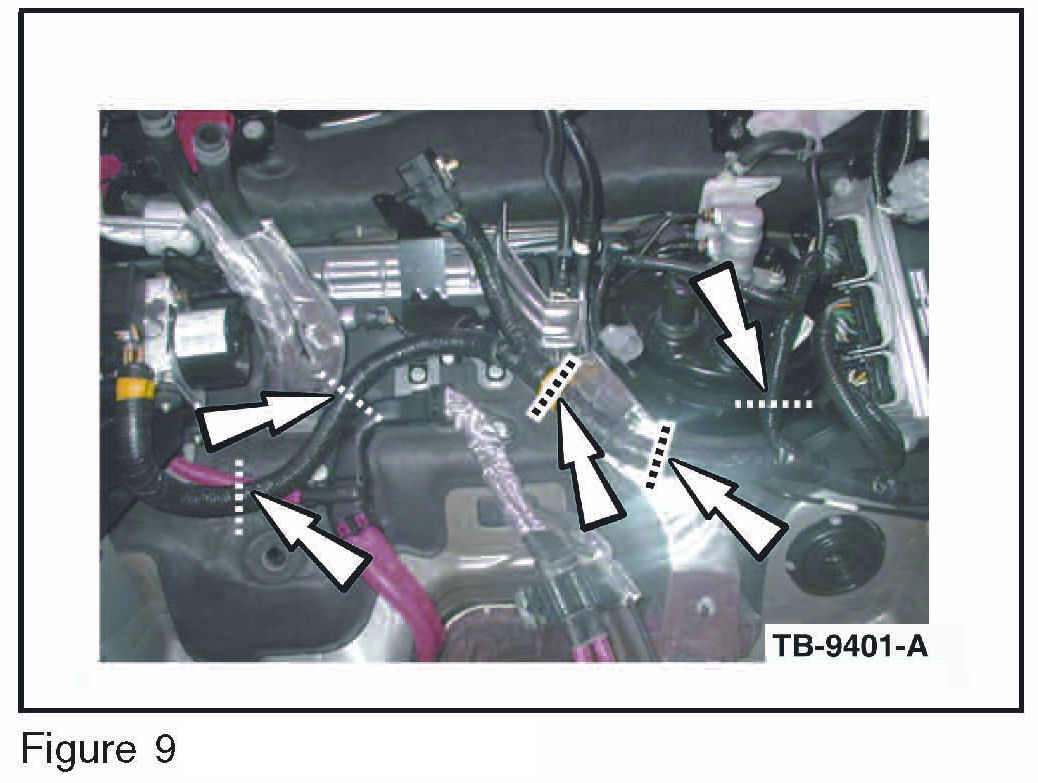 TB-9401-A

Figure 9