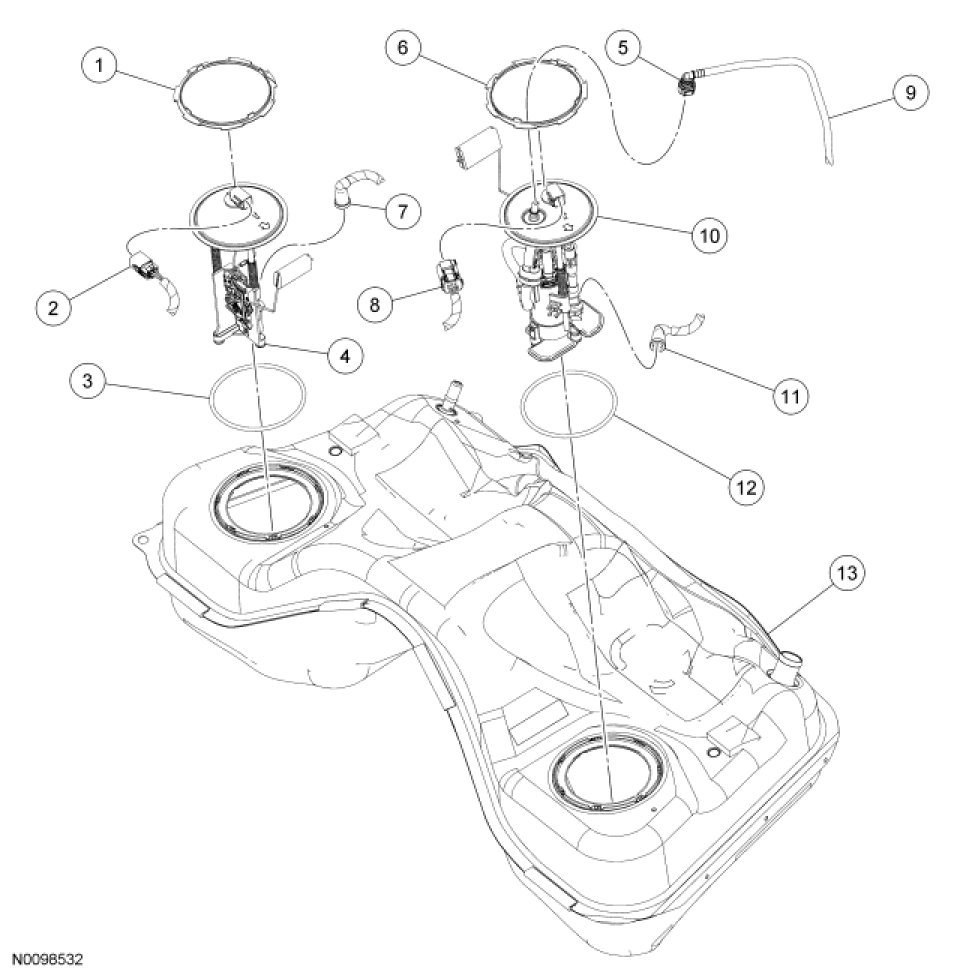 1
6
5
9
7
10
2
8
4
3
11
12
13
N0098532