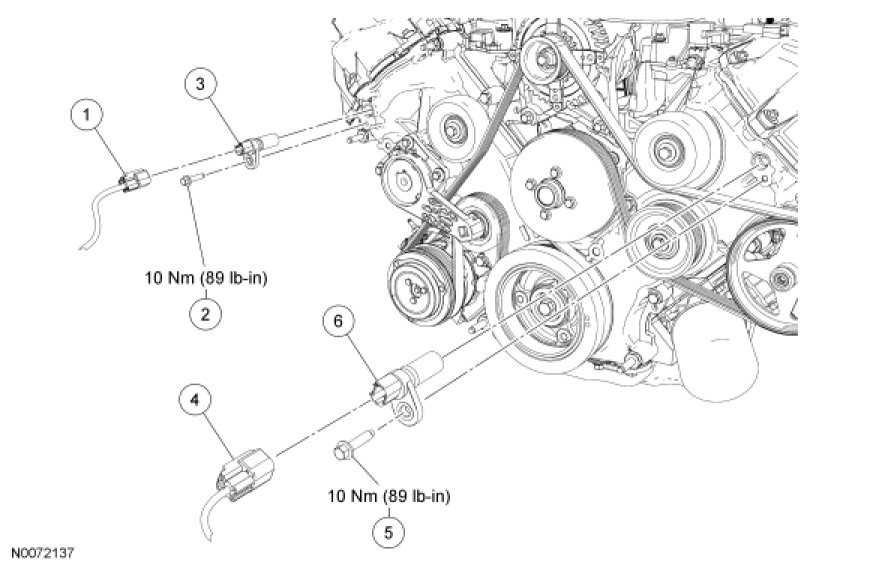 3

1

10 Nm (89 lb-in)

2

6

4

10 Nm (89 lb-in)

5

N0072137