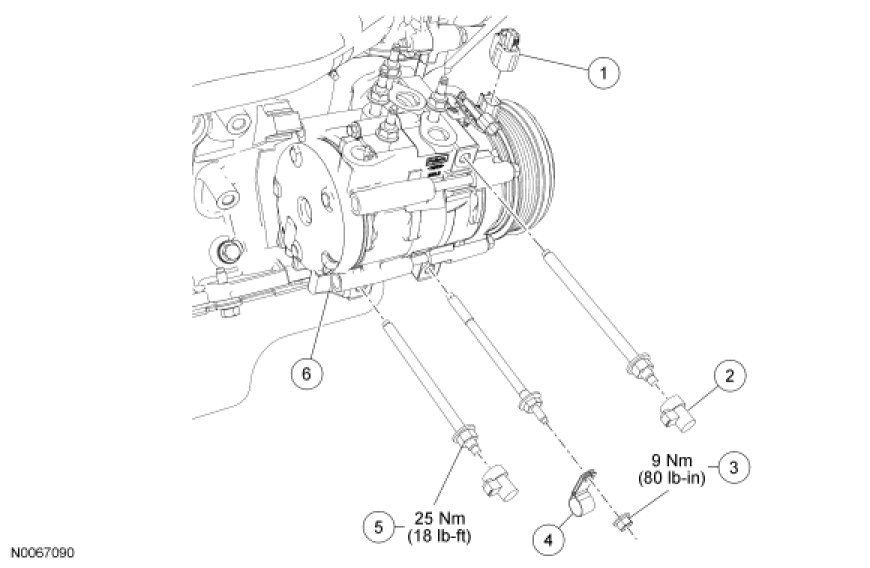 1

6

2

9 Nm
(80 lb-in)

3

5

25 Nm
(18 lb-ft)

4

N0067090