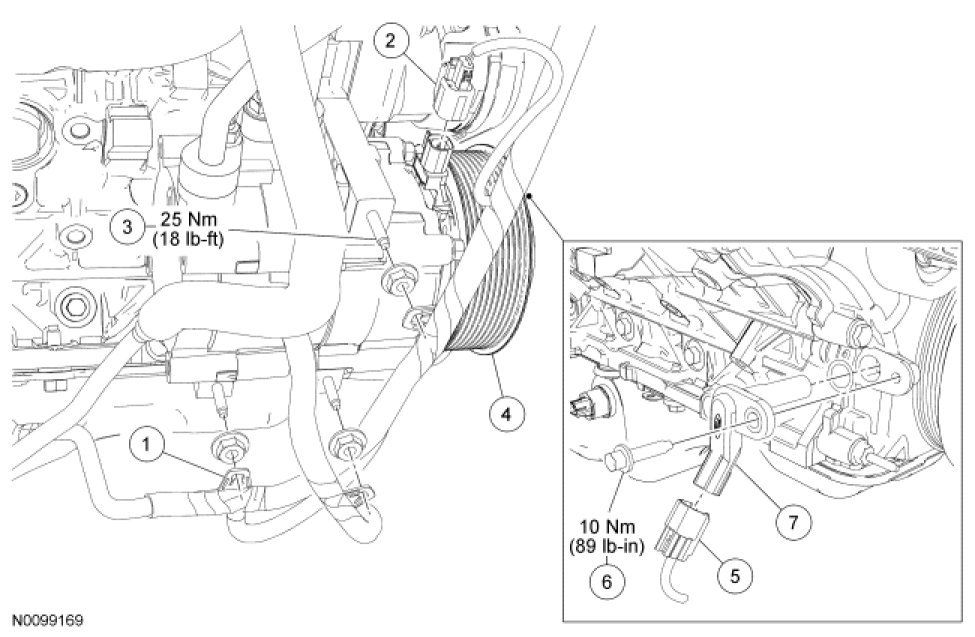 2

3 25 Nm (18 lb-ft)

4

1

10 Nm (89 lb-in)

6

5

7

N0099169