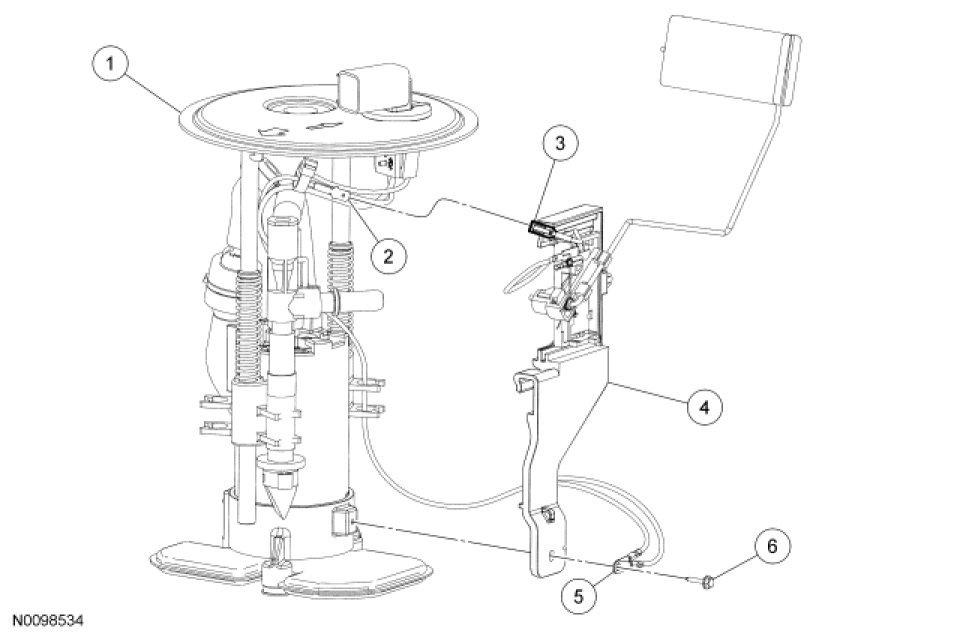 1
2
3
4
5
6
N0098534