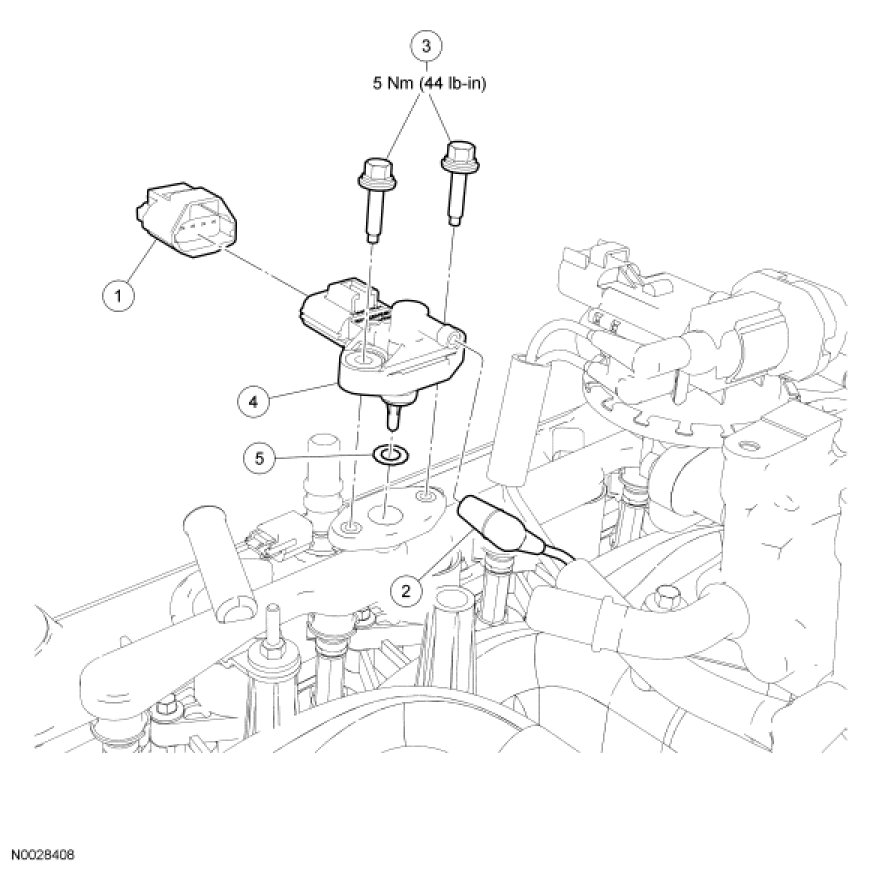 3
5 Nm (44 lb-in)

1

4

5

2

N0028408