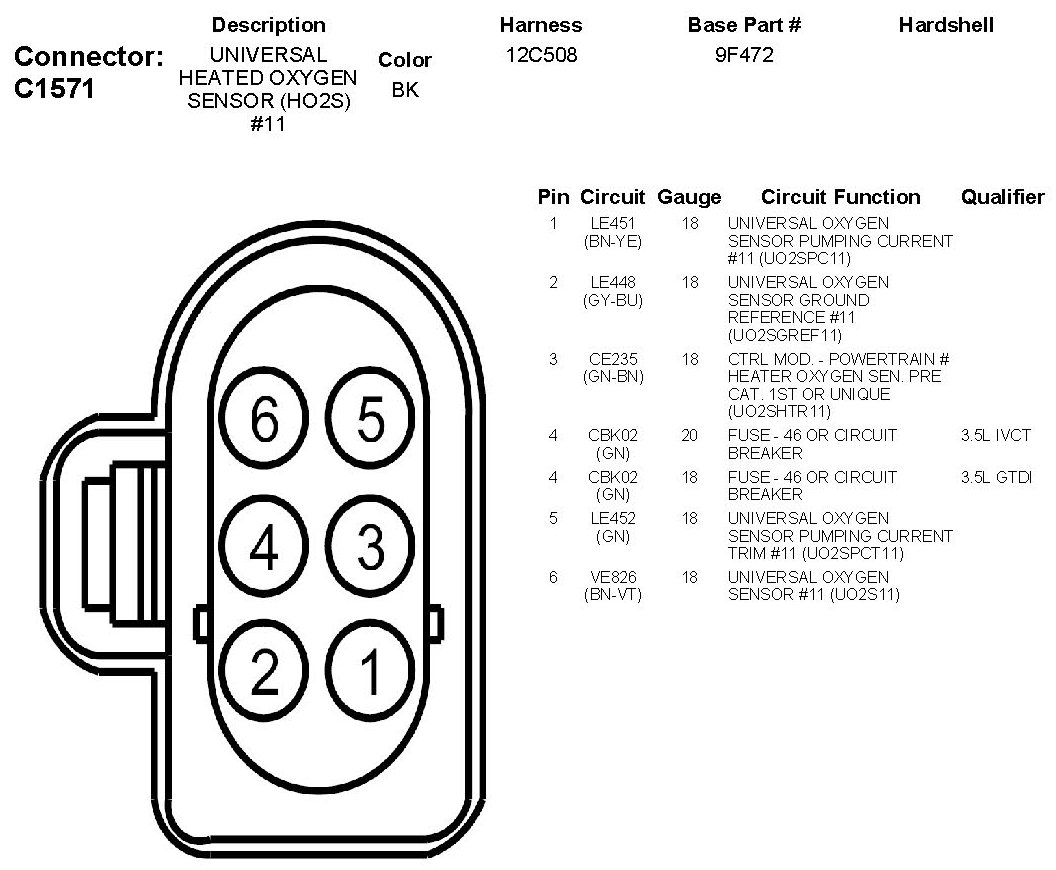 Connector: C1571

| Description | Color | Harness | Base Part # | Hardshell |
|---|---|---|---|---|
| UNIVERSAL HEATED OXYGEN SENSOR (HO2S) #11 | BK | 12C508 | 9F472 | |

6 5
4 3
2 1

| Pin | Circuit | Gauge | Circuit Function | Qualifier |
|---|---|---|---|---|
| 1 | LE451 (BN-YE) | 18 | UNIVERSAL OXYGEN SENSOR PUMPING CURRENT #11 (UO2SPC11) | |
| 2 | LE448 (GY-BU) | 18 | UNIVERSAL OXYGEN SENSOR GROUND REFERENCE #11 (UO2SGREF11) | |
| 3 | CE235 (GN-BN) | 18 | CTRL MOD. - POWERTRAIN # HEATER OXYGEN SEN. PRE CAT. 1ST OR UNIQUE (UO2SHTR11) | |
| 4 | CBK02 (GN) | 20 | FUSE - 46 OR CIRCUIT BREAKER | 3.5L IVCT |
| 4 | CBK02 (GN) | 18 | FUSE - 46 OR CIRCUIT BREAKER | 3.5L GTDI |
| 5 | LE452 (GN) | 18 | UNIVERSAL OXYGEN SENSOR PUMPING CURRENT TRIM #11 (UO2SPCT11) | |
| 6 | VE826 (BN-VT) | 18 | UNIVERSAL OXYGEN SENSOR #11 (UO2S11) | |