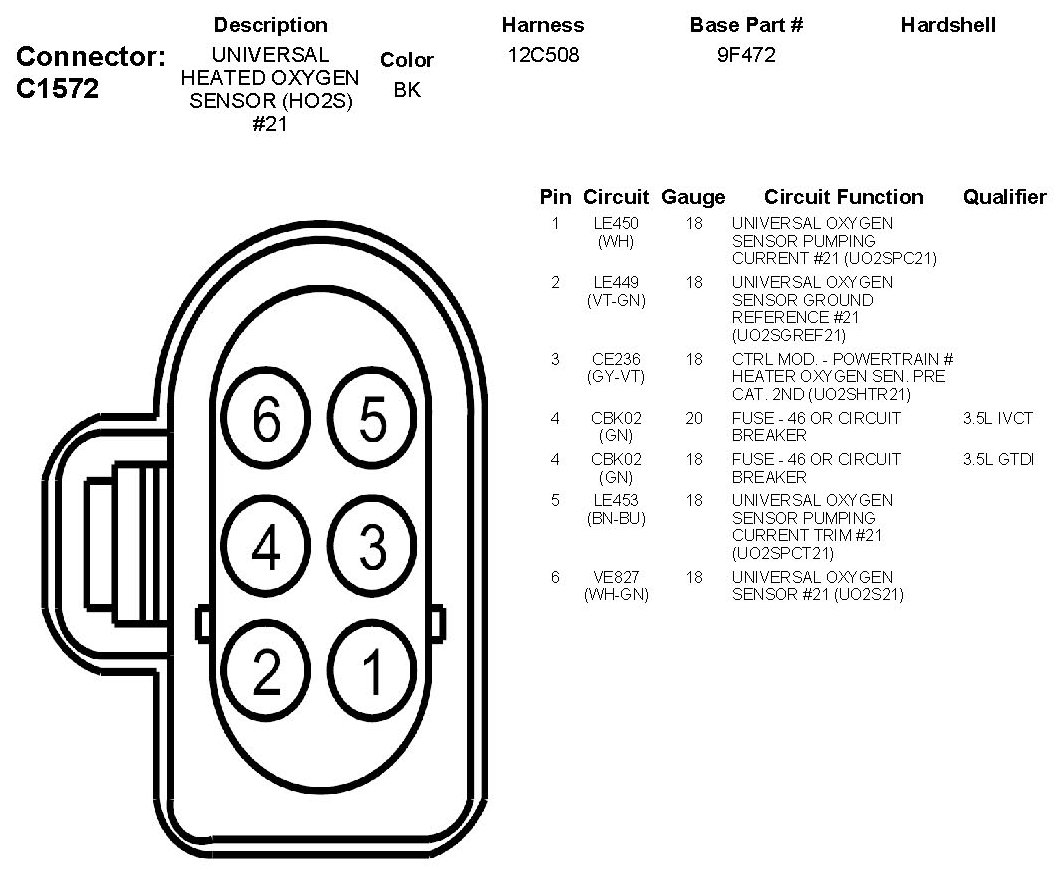 Connector: C1572

| Description | Color | Harness | Base Part # | Hardshell |
|---|---|---|---|---|
| UNIVERSAL HEATED OXYGEN SENSOR (HO2S) #21 | BK | 12C508 | 9F472 | |

6 5
4 3
2 1

| Pin | Circuit | Gauge | Circuit Function | Qualifier |
|---|---|---|---|---|
| 1 | LE450 (WH) | 18 | UNIVERSAL OXYGEN SENSOR PUMPING CURRENT #21 (UO2SPC21) | |
| 2 | LE449 (VT-GN) | 18 | UNIVERSAL OXYGEN SENSOR GROUND REFERENCE #21 (UO2SGREF21) | |
| 3 | CE236 (GY-VT) | 18 | CTRL MOD. - POWERTRAIN # HEATER OXYGEN SEN. PRE CAT. 2ND (UO2SHTR21) | |
| 4 | CBK02 (GN) | 20 | FUSE - 46 OR CIRCUIT BREAKER | 3.5L IVCT |
| 4 | CBK02 (GN) | 18 | FUSE - 46 OR CIRCUIT BREAKER | 3.5L GTDI |
| 5 | LE453 (BN-BU) | 18 | UNIVERSAL OXYGEN SENSOR PUMPING CURRENT TRIM #21 (UO2SPCT21) | |
| 6 | VE827 (WH-GN) | 18 | UNIVERSAL OXYGEN SENSOR #21 (UO2S21) | |