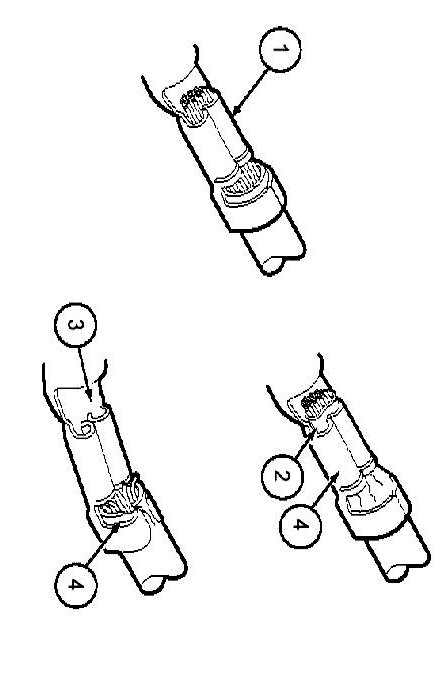 1

3

2

4

4