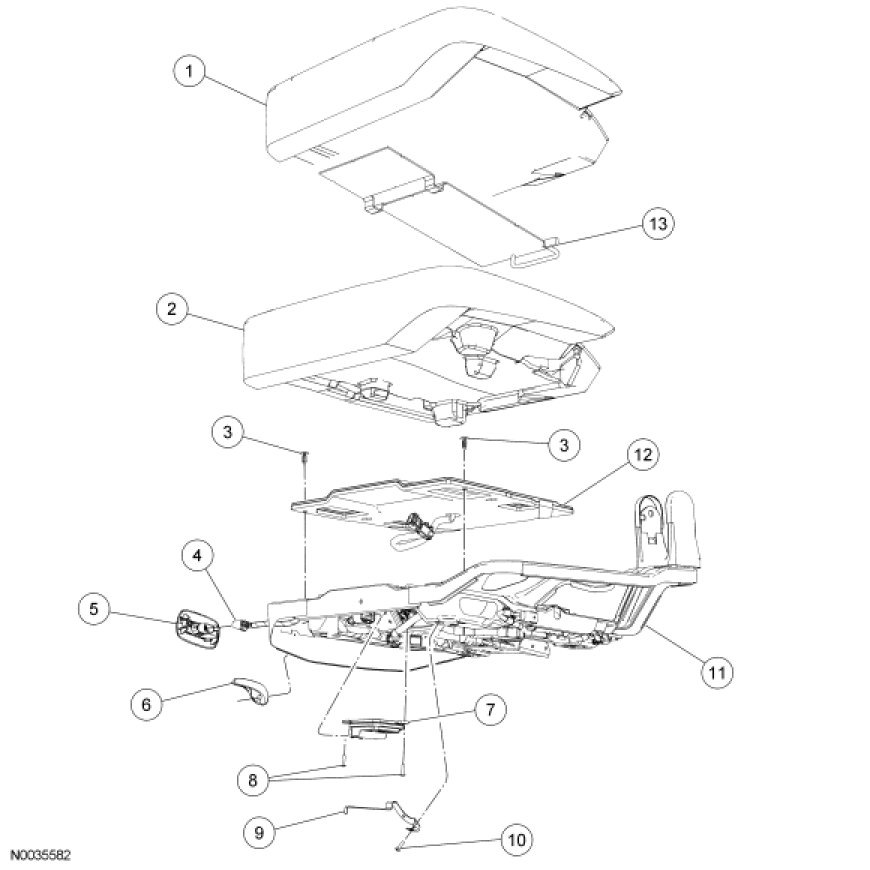 1
13
2
3
3
12
4
5
11
6
7
8
9
10
N0035582