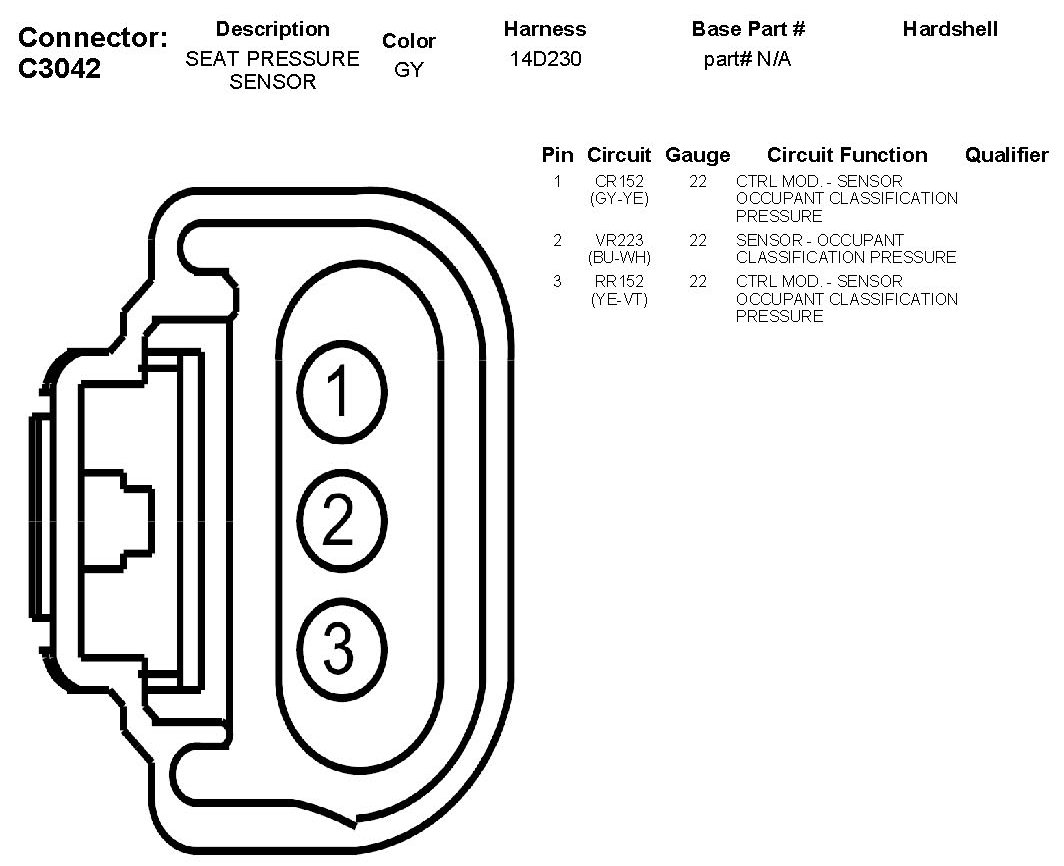 Connector: C3042

| Description | Color | Harness | Base Part # | Hardshell |
|---|---|---|---|---|
| SEAT PRESSURE SENSOR | GY | 14D230 | part# N/A | |

| Pin | Circuit | Gauge | Circuit Function | Qualifier |
|---|---|---|---|---|
| 1 | CR152 (GY-YE) | 22 | CTRL MOD. - SENSOR OCCUPANT CLASSIFICATION PRESSURE | |
| 2 | VR223 (BU-WH) | 22 | SENSOR - OCCUPANT CLASSIFICATION PRESSURE | |
| 3 | RR152 (YE-VT) | 22 | CTRL MOD. - SENSOR OCCUPANT CLASSIFICATION PRESSURE | |

1
2
3