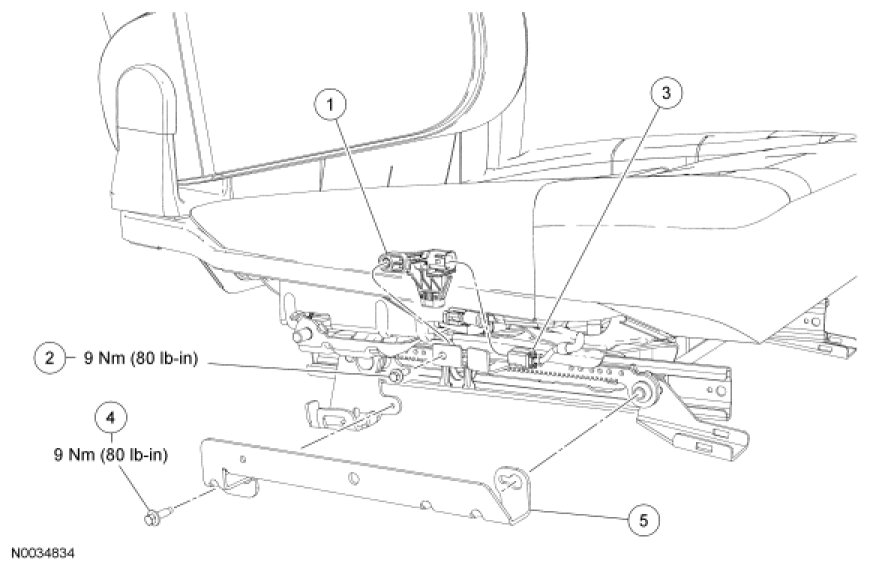 1

3

2 9 Nm (80 lb-in)

4
9 Nm (80 lb-in)

5

N0034834