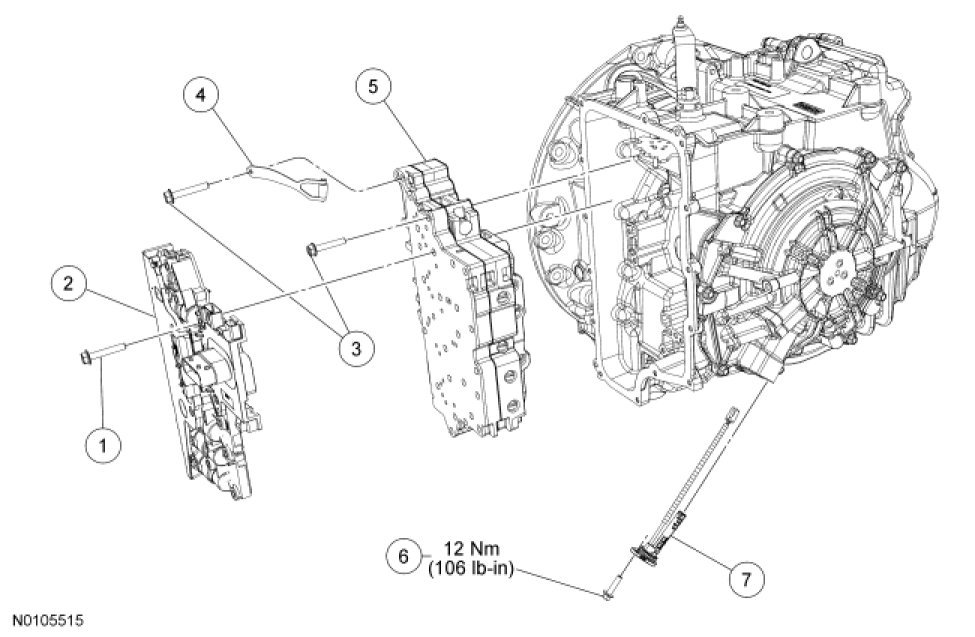 4
5
2
3
1
6
12 Nm
(106 lb-in)
7
N0105515