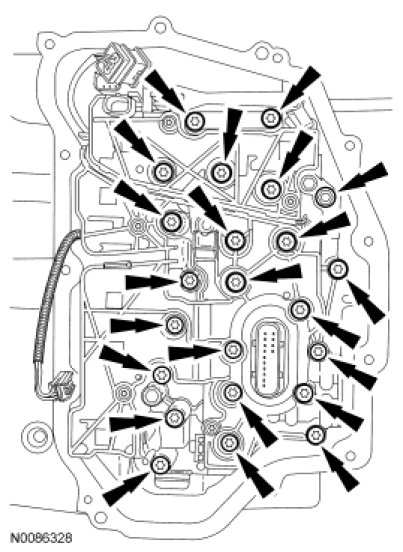 N0086328