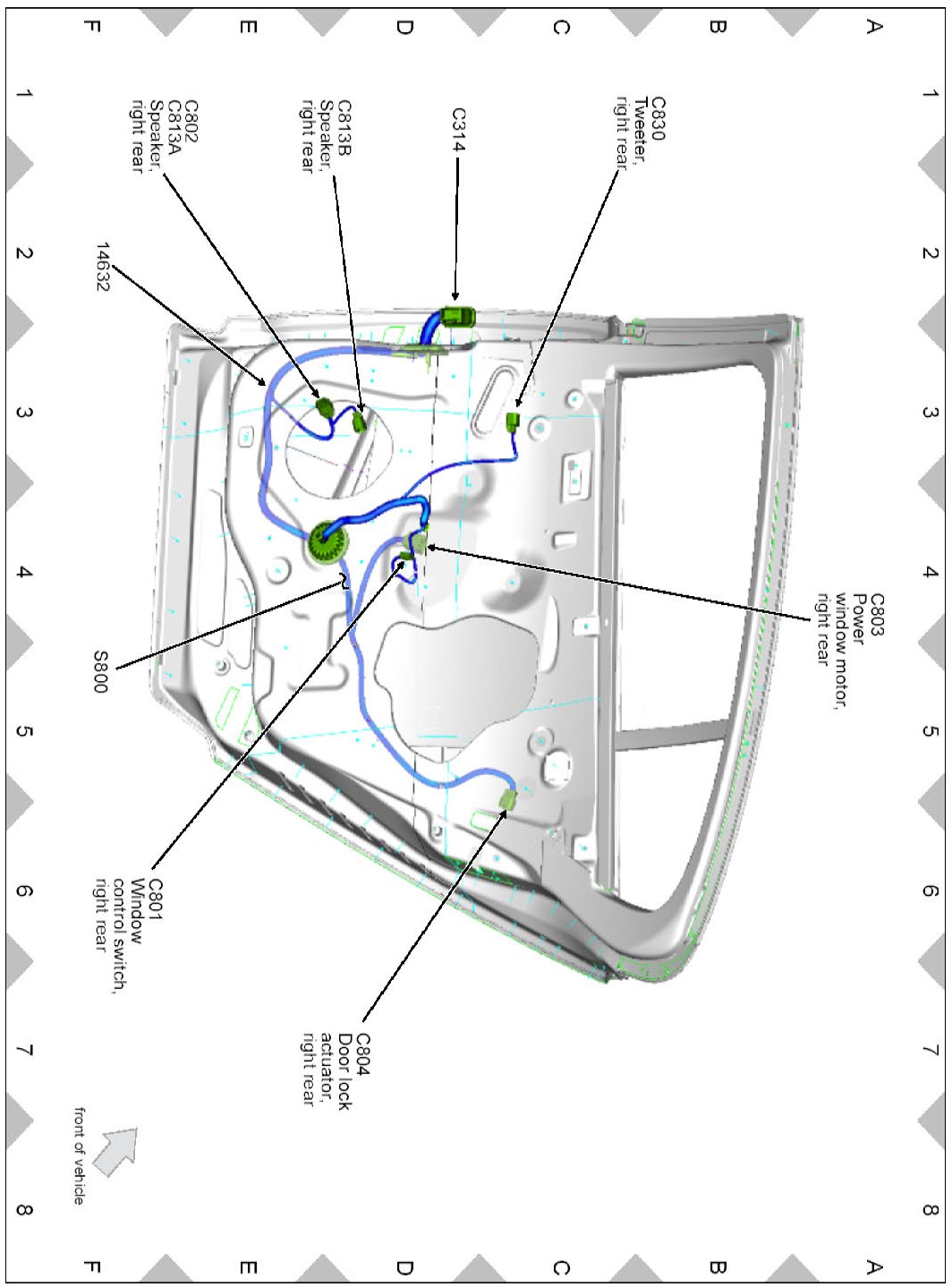 A
B
C
D
E
F

1
2
3
4
5
6
7
8

C830
Tweeter,
right rear

C314

C813B
Speaker,
right rear

C802
C813A
Speaker,
right rear

14632

C803
Power
window motor,
right rear

S800

C801
Window
control switch,
right rear

C804
Door lock
actuator,
right rear

front of vehicle

1
2
3
4
5
6
7
8

A
B
C
D
E
F