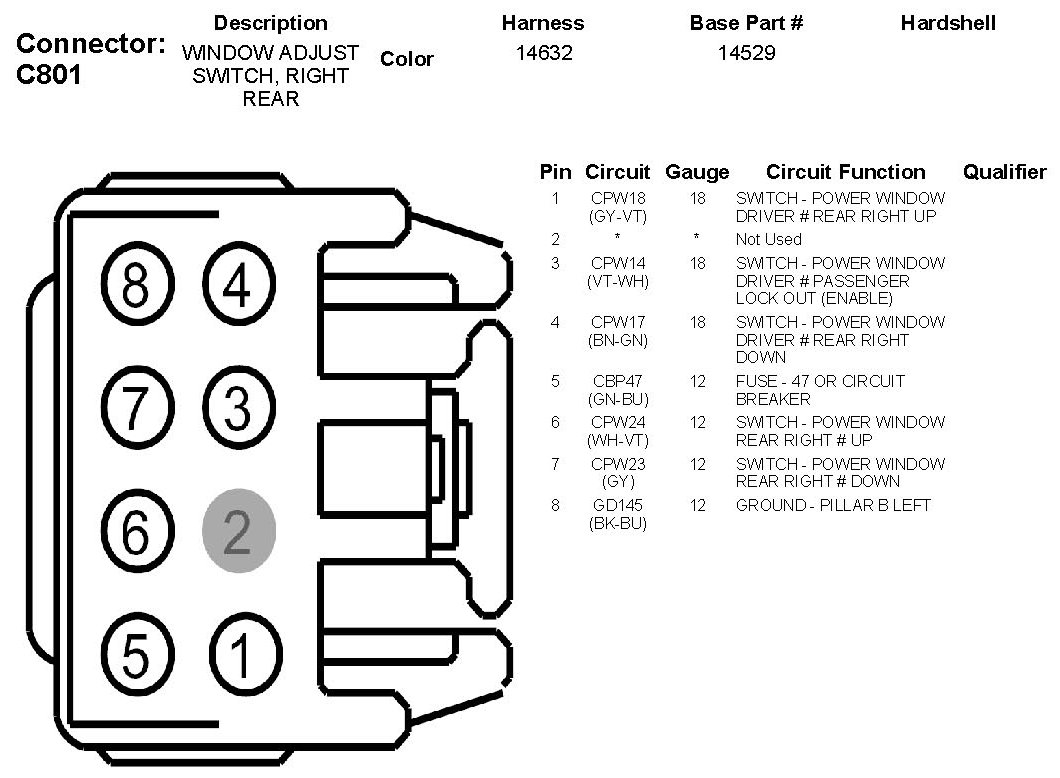 Connector: C801

| Description | Color | Harness | Base Part # | Hardshell |
|---|---|---|---|---|
| WINDOW ADJUST SWITCH, RIGHT REAR | | 14632 | 14529 | |

8 4
7 3
6 2
5 1

| Pin | Circuit | Gauge | Circuit Function | Qualifier |
|---|---|---|---|---|
| 1 | CPW18 (GY-VT) | 18 | SWITCH - POWER WINDOW DRIVER # REAR RIGHT UP | |
| 2 | * | * | Not Used | |
| 3 | CPW14 (VT-WH) | 18 | SWITCH - POWER WINDOW DRIVER # PASSENGER LOCK OUT (ENABLE) | |
| 4 | CPW17 (BN-GN) | 18 | SWITCH - POWER WINDOW DRIVER # REAR RIGHT DOWN | |
| 5 | CBP47 (GN-BU) | 12 | FUSE - 47 OR CIRCUIT BREAKER | |
| 6 | CPW24 (WH-VT) | 12 | SWITCH - POWER WINDOW REAR RIGHT # UP | |
| 7 | CPW23 (GY) | 12 | SWITCH - POWER WINDOW REAR RIGHT # DOWN | |
| 8 | GD145 (BK-BU) | 12 | GROUND - PILLAR B LEFT | |