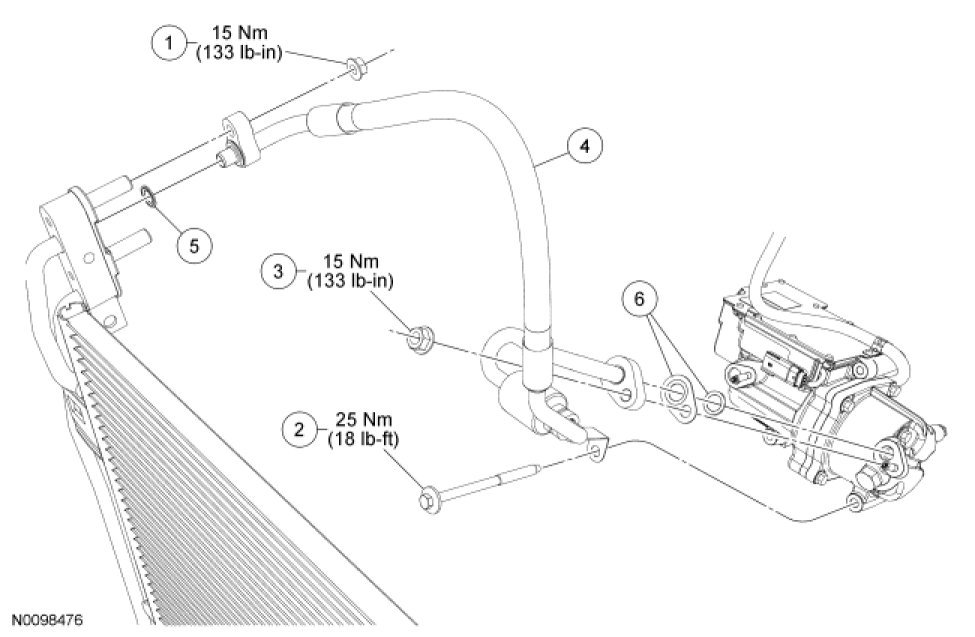 1 15 Nm (133 lb-in)

4

5

3 15 Nm (133 lb-in)

6

2 25 Nm (18 lb-ft)

N0098476