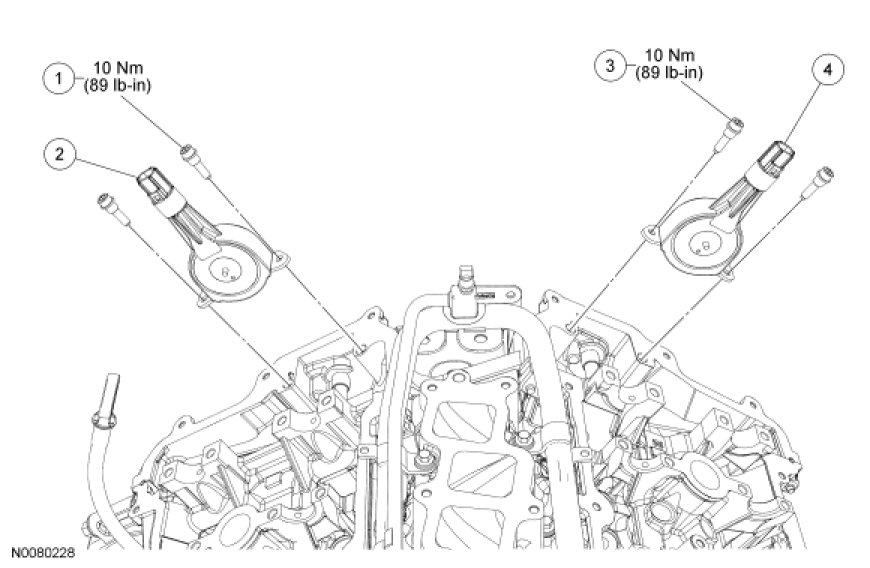 1 10 Nm (89 lb-in)

2

3 10 Nm (89 lb-in)

4

N0080228