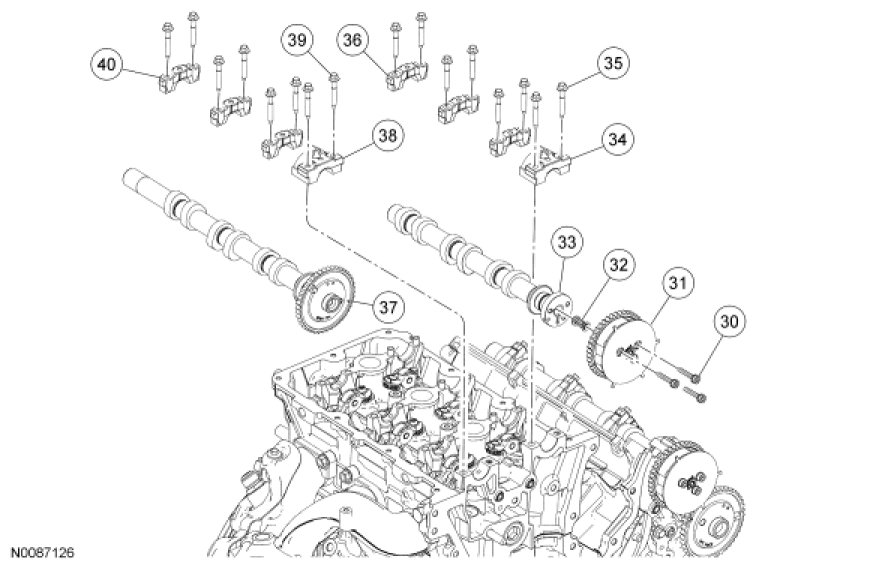 40
39
36
35
38
34
33
32
31
30
37
N0087126