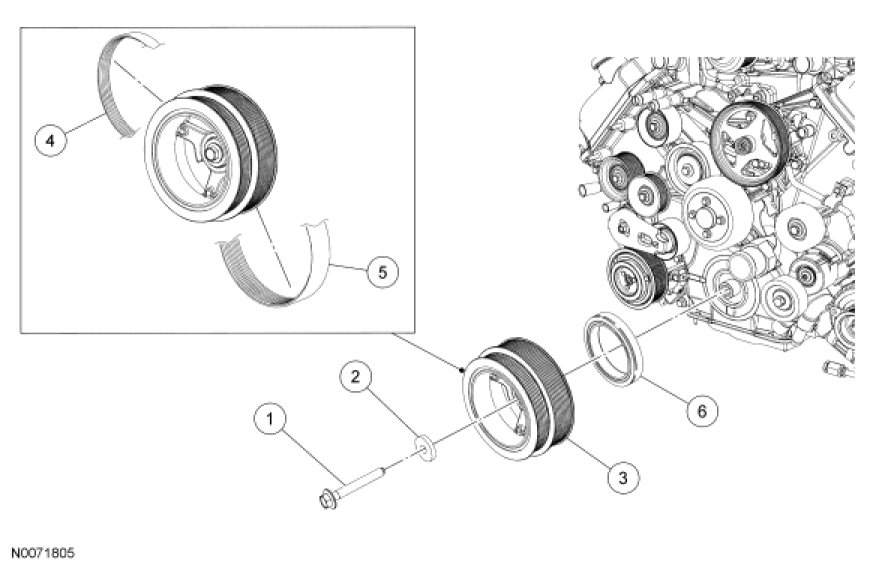 4

5

2

1

6

3

N0071805