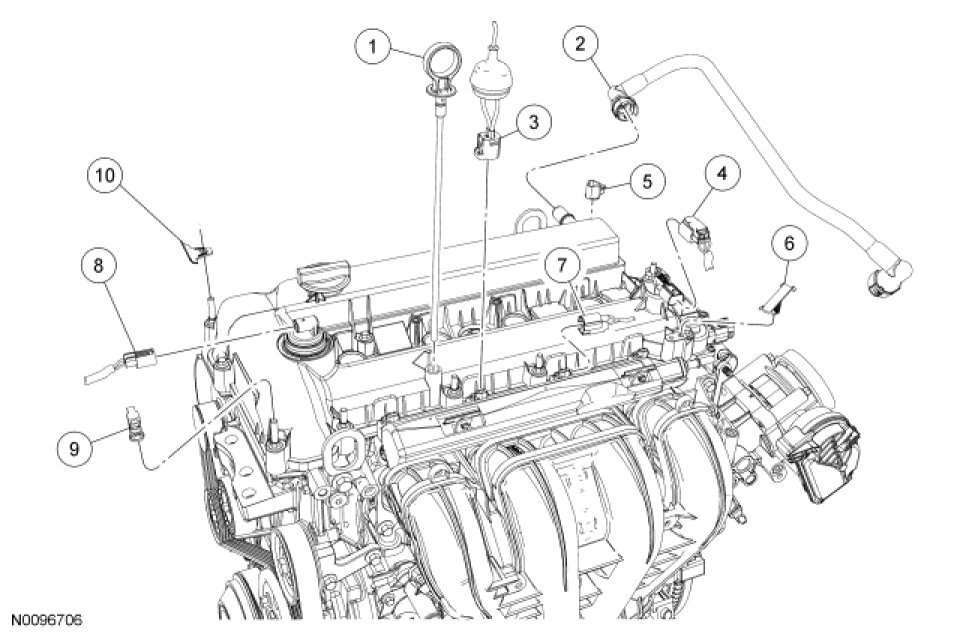 1
2
3
10
5
4
6
8
7
9
N0096706