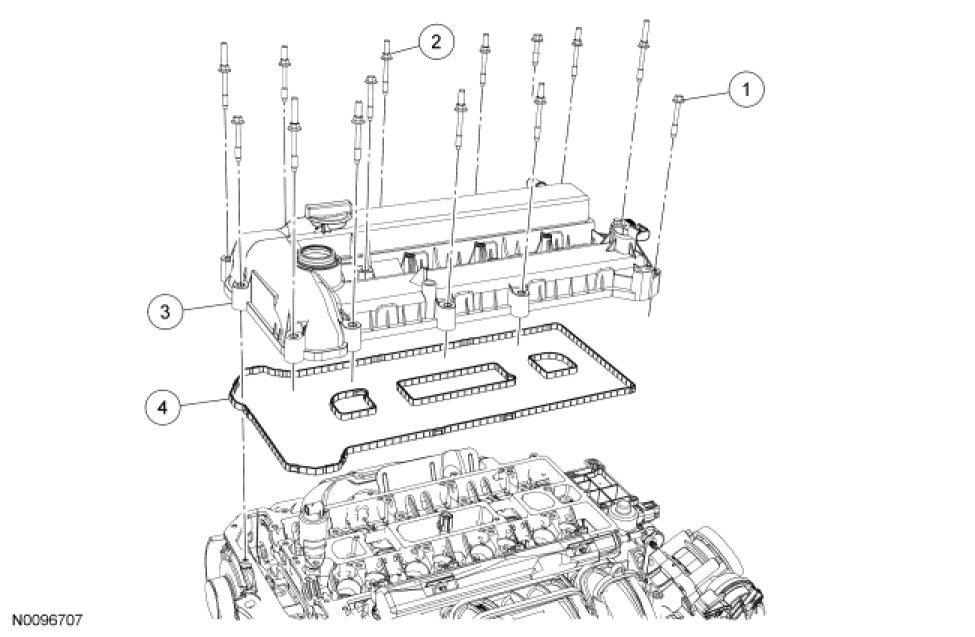 2
1
3
4
N0096707