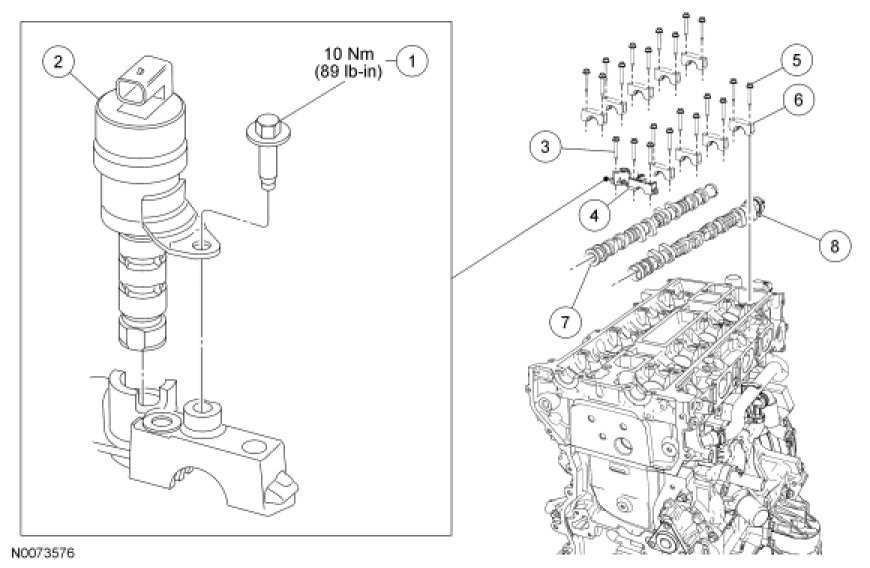 2

10 Nm
(89 lb-in)

1

5

6

3

4

8

7

N0073576