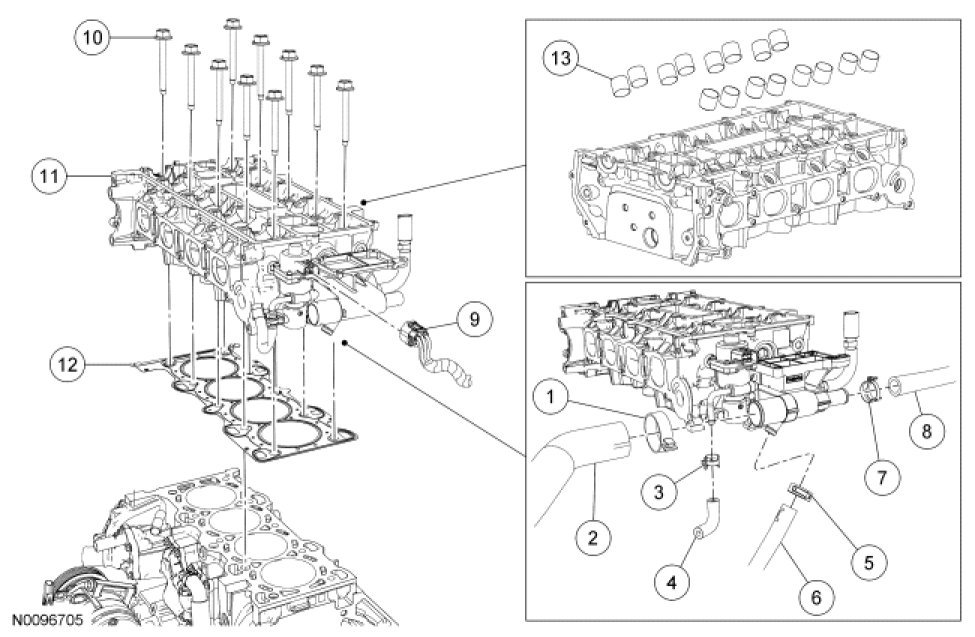 10
11
12
9
13
1
2
3
4
5
6
7
8
N0096705