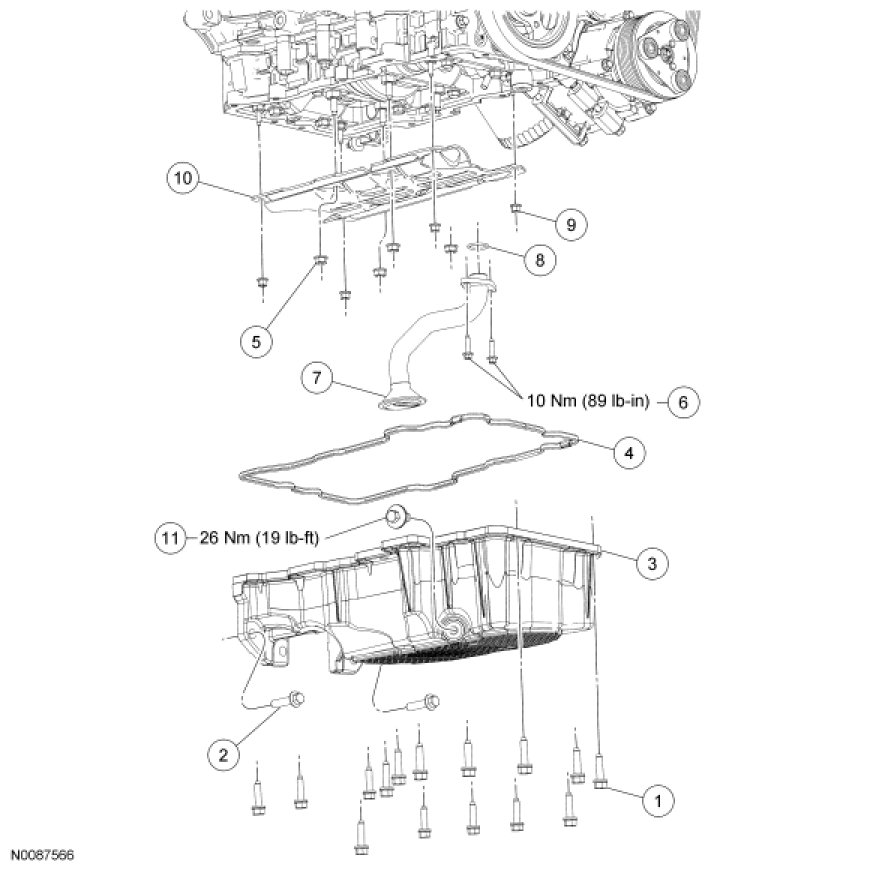 10

9

8

5

7

10 Nm (89 lb-in) 6

4

11 26 Nm (19 lb-ft)

3

2

1

N0067566