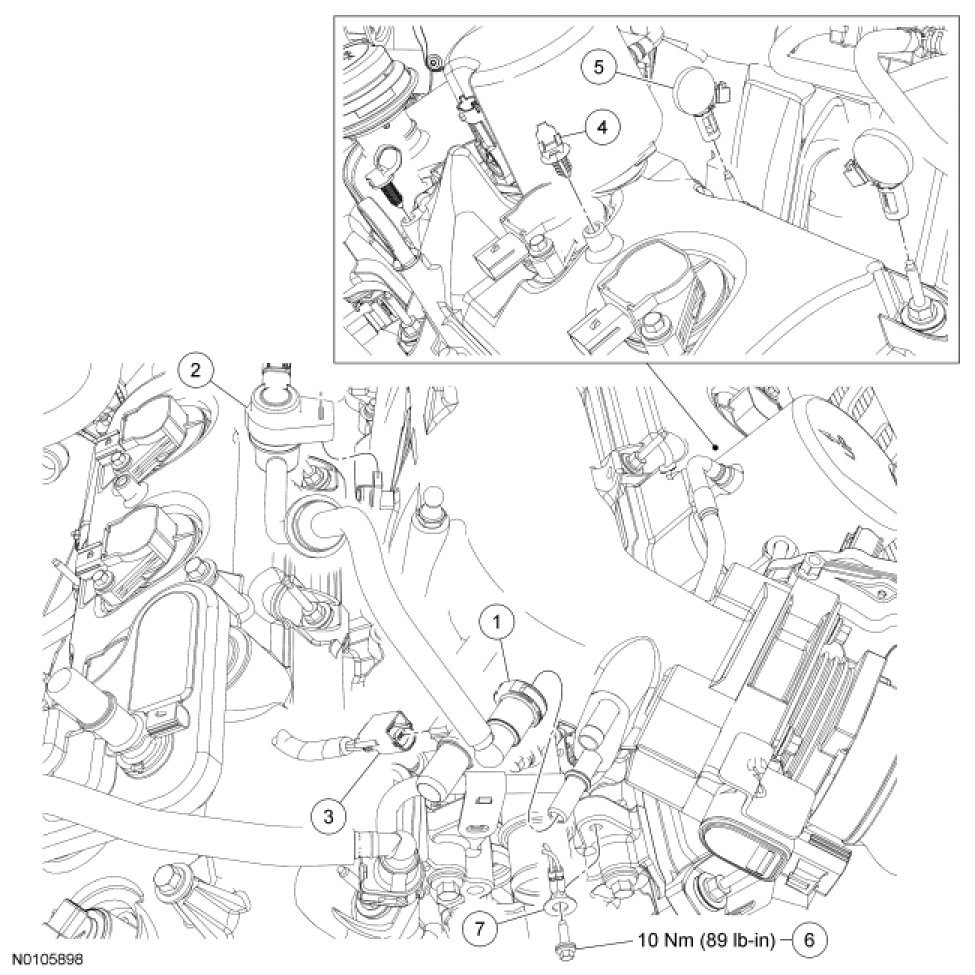 5
4
2
1
3
7
10 Nm (89 lb-in)
6
N0105898