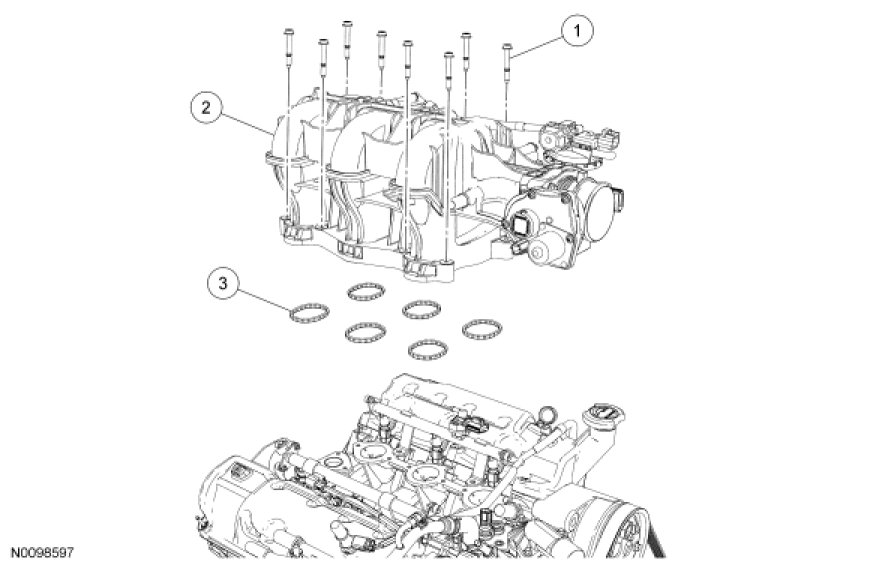 1

2

3

N0098597