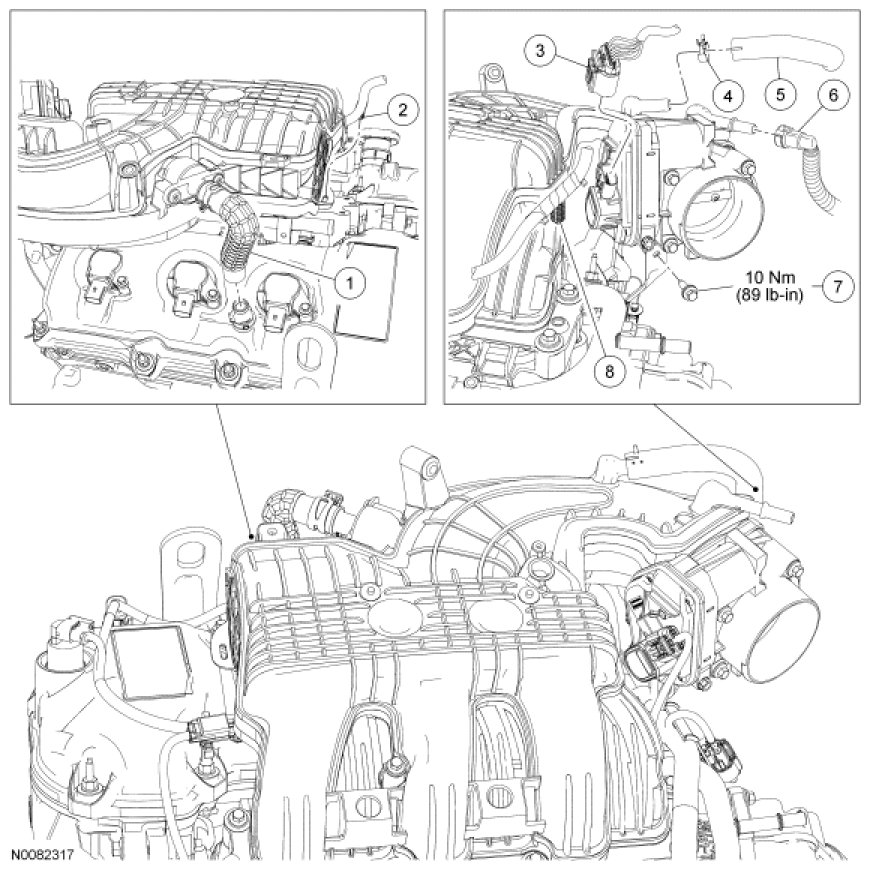 2

1

3

4

5

6

10 Nm
(89 lb-in)

7

8

N0082317