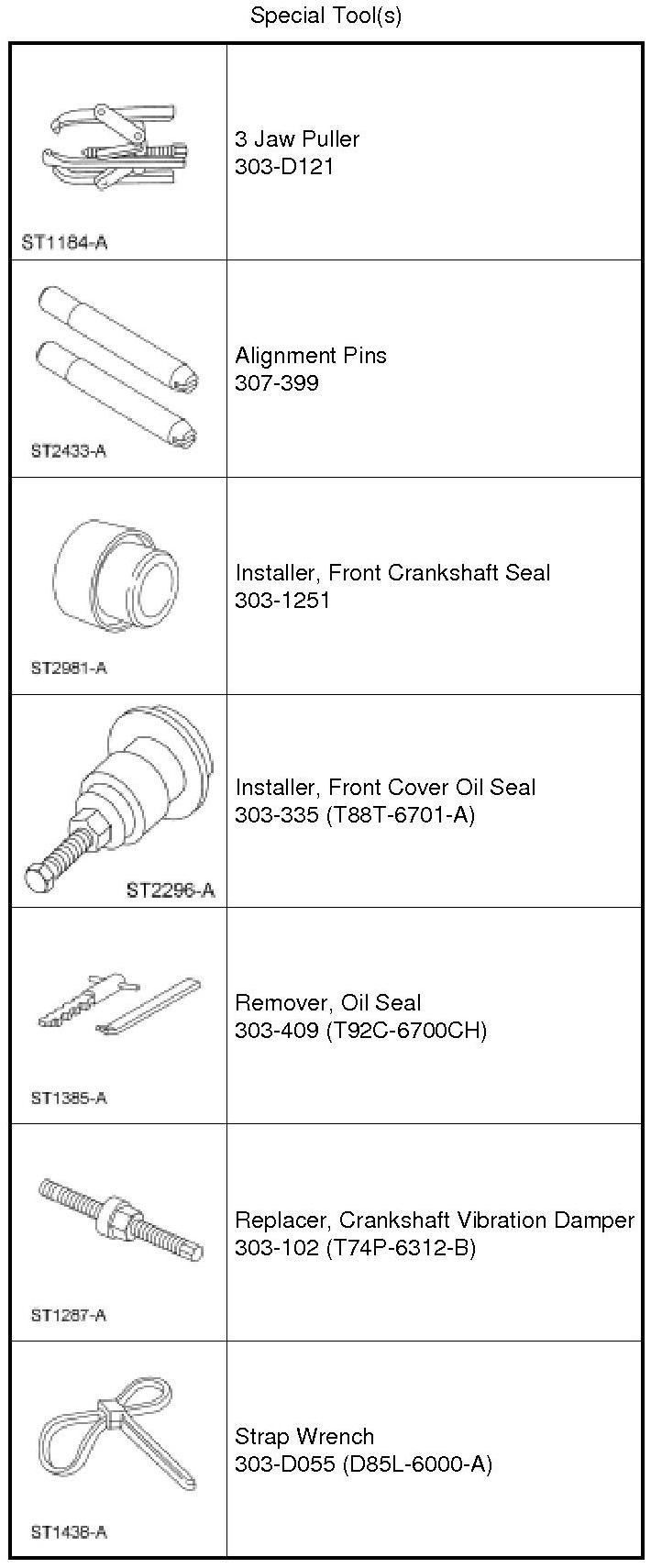 Special Tool(s)

| | |
|---|---|
| ST1184-A | 3 Jaw Puller 303-D121 |
| ST2433-A | Alignment Pins 307-399 |
| ST2981-A | Installer, Front Crankshaft Seal 303-1251 |
| ST2296-A | Installer, Front Cover Oil Seal 303-335 (T88T-6701-A) |
| ST1385-A | Remover, Oil Seal 303-409 (T92C-6700CH) |
| ST1287-A | Replacer, Crankshaft Vibration Damper 303-102 (T74P-6312-B) |
| ST1438-A | Strap Wrench 303-D055 (D85L-6000-A) |