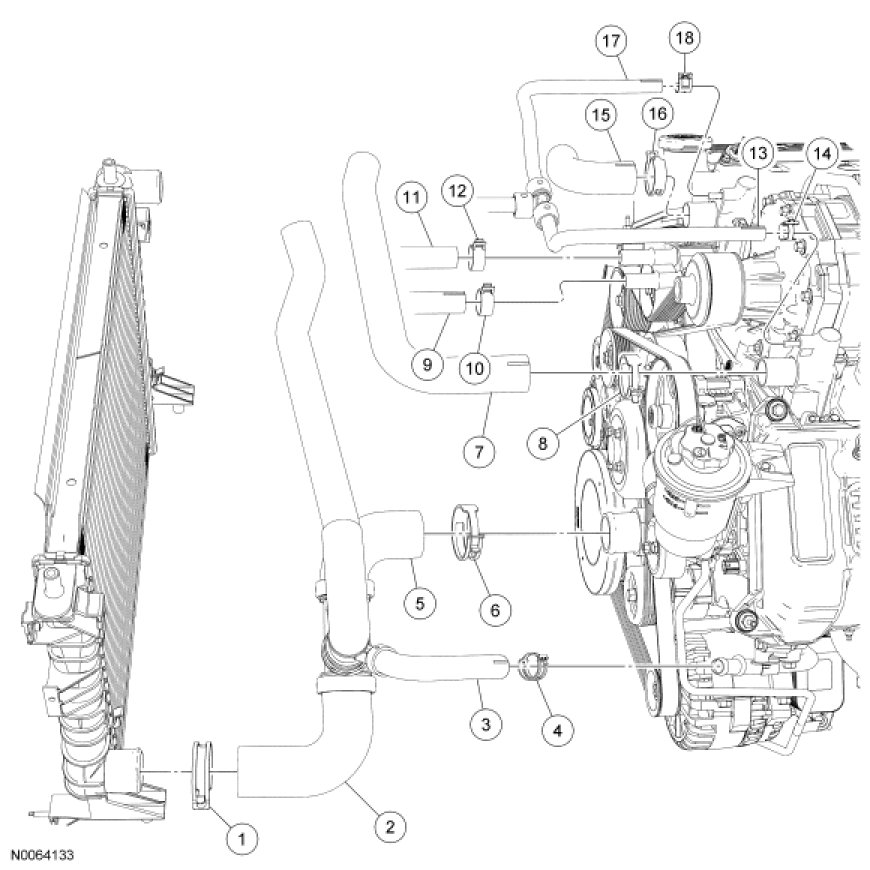 17
18
15
16
13
14
11
12
9
10
7
8
5
6
3
4
1
2
N0064133