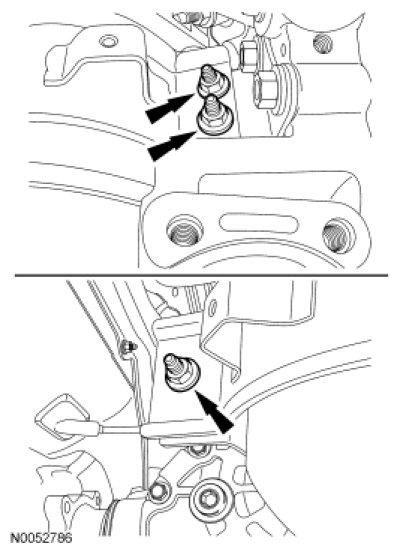 N0052786