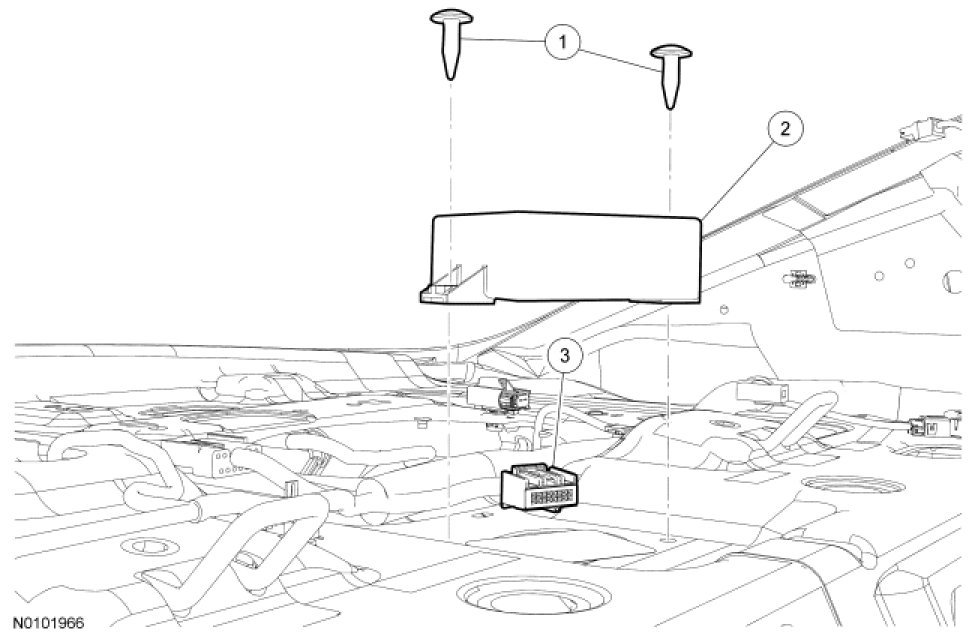 1
2
3
N0101966