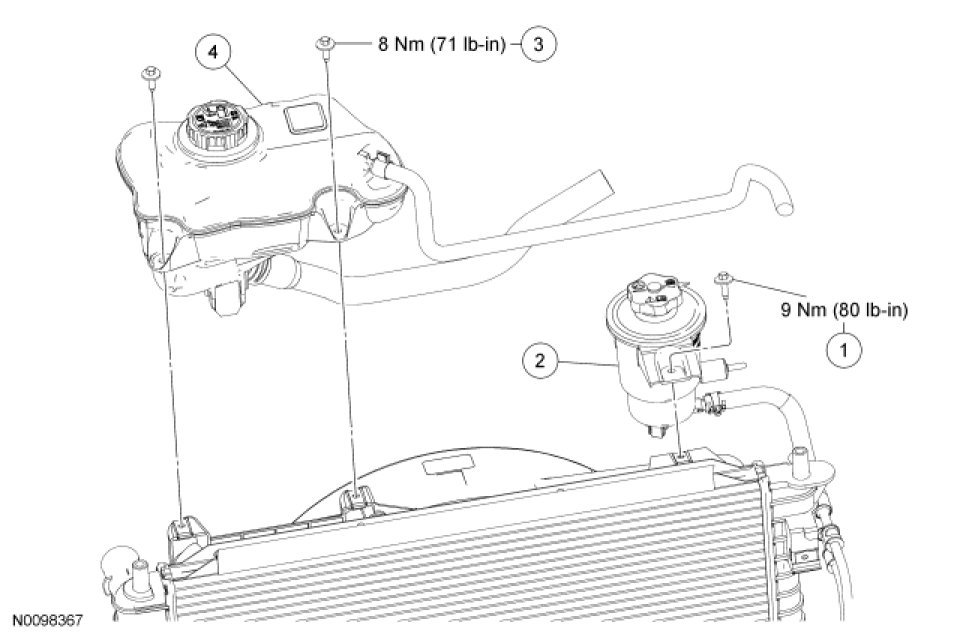 4

8 Nm (71 lb-in)

3

9 Nm (80 lb-in)

1

2

N0098367