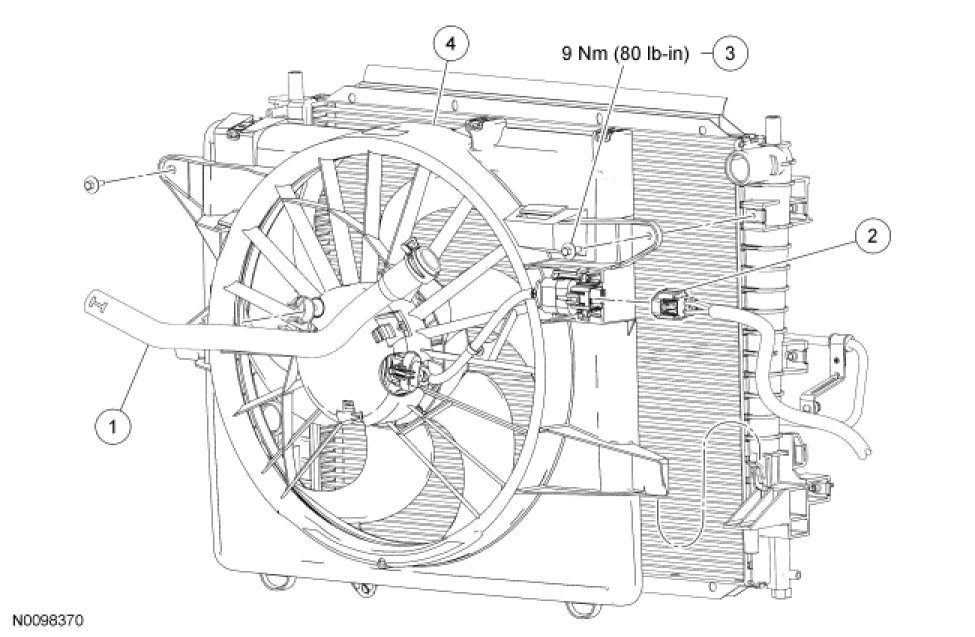 4

9 Nm (80 lb-in)

3

2

1

N0098370