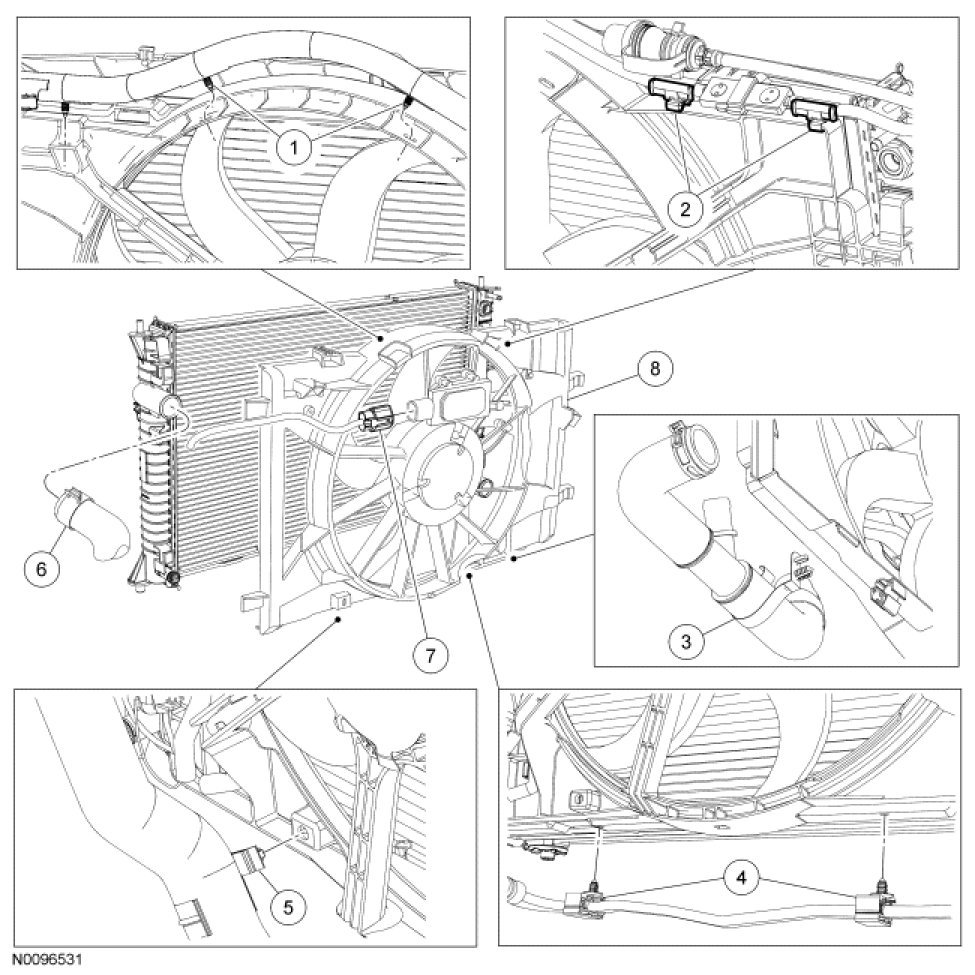 1
2
8
3
6
7
5
4
N0096531