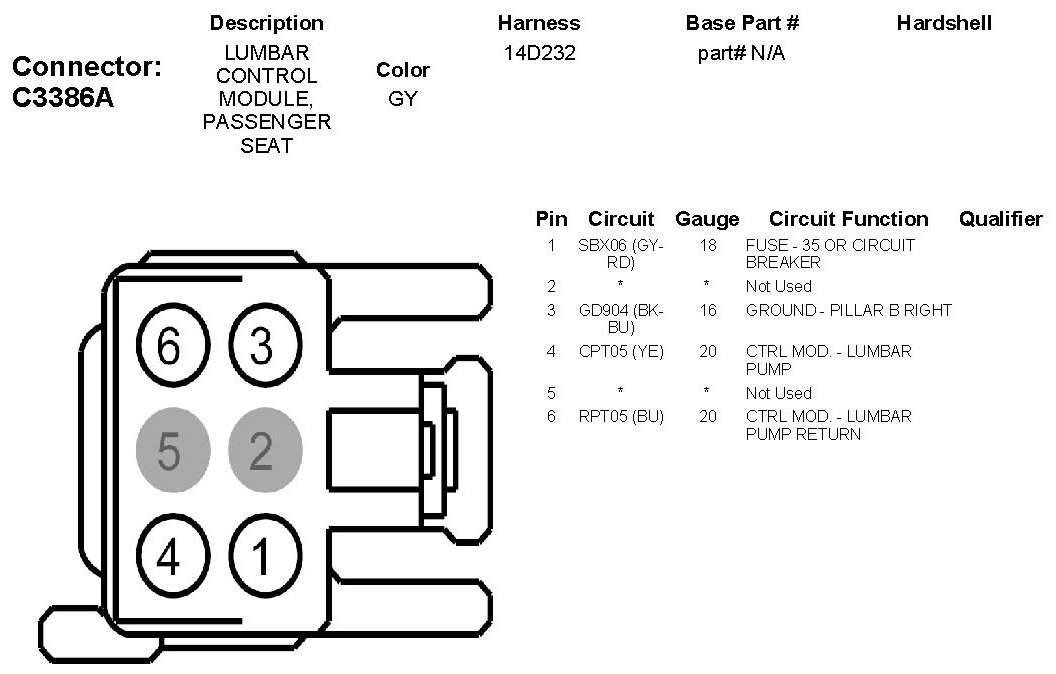 Connector: C3386A

| Description | Color | Harness | Base Part # | Hardshell |
|---|---|---|---|---|
| LUMBAR CONTROL MODULE, PASSENGER SEAT | GY | 14D232 | part# N/A | |

6 3
5 2
4 1

| Pin | Circuit | Gauge | Circuit Function | Qualifier |
|---|---|---|---|---|
| 1 | SBX06 (GY-RD) | 18 | FUSE - 35 OR CIRCUIT BREAKER | |
| 2 | * | * | Not Used | |
| 3 | GD904 (BK-BU) | 16 | GROUND - PILLAR B RIGHT | |
| 4 | CPT05 (YE) | 20 | CTRL MOD. - LUMBAR PUMP | |
| 5 | * | * | Not Used | |
| 6 | RPT05 (BU) | 20 | CTRL MOD. - LUMBAR PUMP RETURN | |