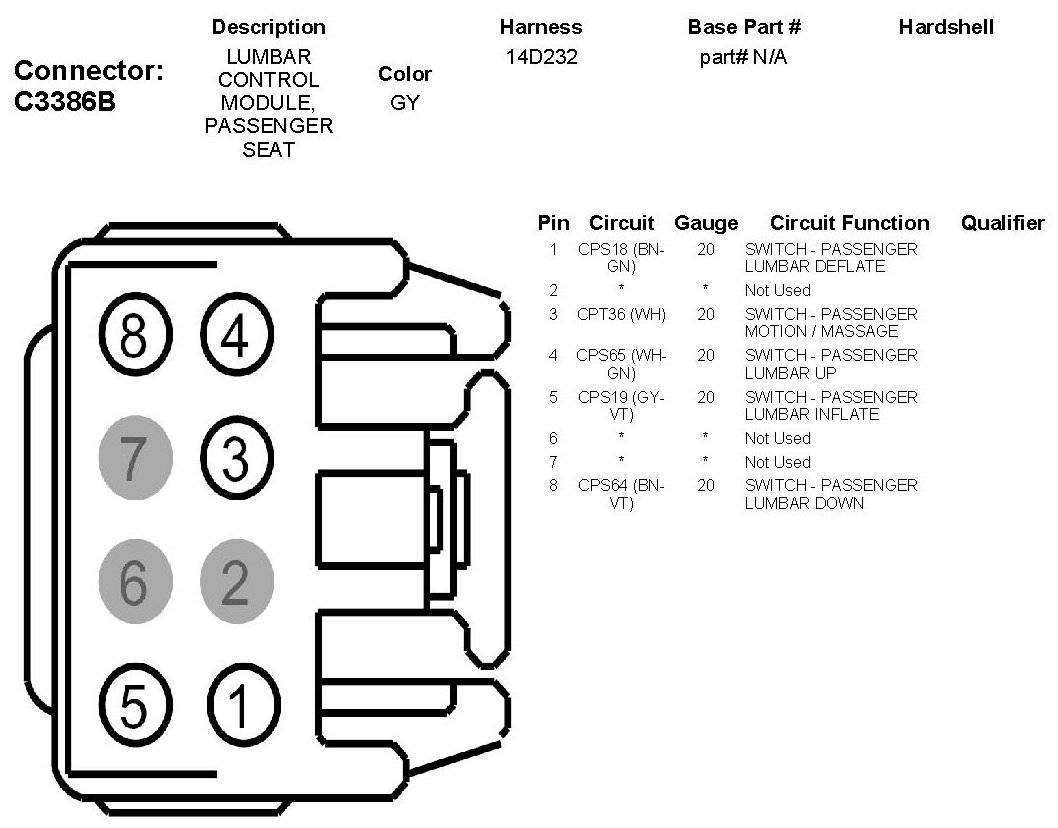 Connector: C3386B

| Description | Color | Harness | Base Part # | Hardshell |
|---|---|---|---|---|
| LUMBAR CONTROL MODULE, PASSENGER SEAT | GY | 14D232 | part# N/A | |

8 4
7 3
6 2
5 1

| Pin | Circuit | Gauge | Circuit Function | Qualifier |
|---|---|---|---|---|
| 1 | CPS18 (BN-GN) | 20 | SWITCH - PASSENGER LUMBAR DEFLATE | |
| 2 | * | * | Not Used | |
| 3 | CPT36 (WH) | 20 | SWITCH - PASSENGER MOTION / MASSAGE | |
| 4 | CPS65 (WH-GN) | 20 | SWITCH - PASSENGER LUMBAR UP | |
| 5 | CPS19 (GY-VT) | 20 | SWITCH - PASSENGER LUMBAR INFLATE | |
| 6 | * | * | Not Used | |
| 7 | * | * | Not Used | |
| 8 | CPS64 (BN-VT) | 20 | SWITCH - PASSENGER LUMBAR DOWN | |