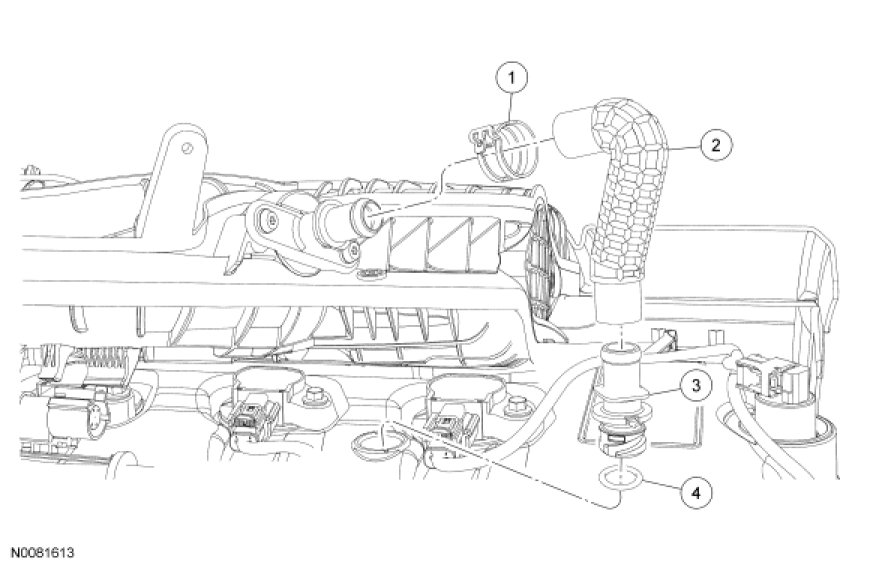 1
2
3
4
N0081613