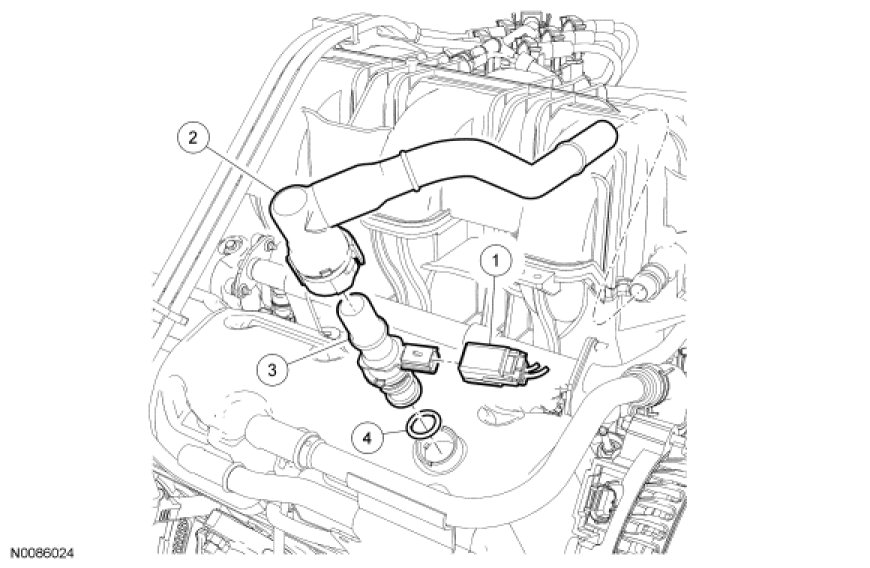 2
1
3
4
N0086024